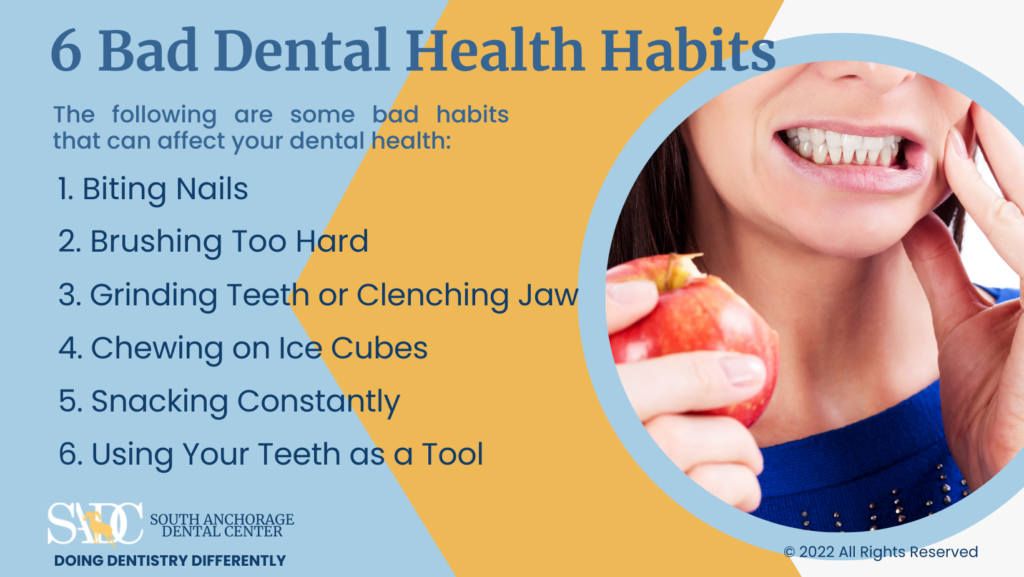 6 Bad Dental Health Habits

The following are some bad habits that can affect your dental health:

1. Biting Nails

2. Brushing Too Hard

3. Grinding Teeth or Clenching Jaw

4. Chewing on Ice Cubes

5. Snacking Constantly

6. Using Your Teeth as a Tool

SADC SOUTH ANCHORAGE DENTAL CENTER

DOING DENTISTRY DIFFERENTLY

© 2022 All Rights Reserved