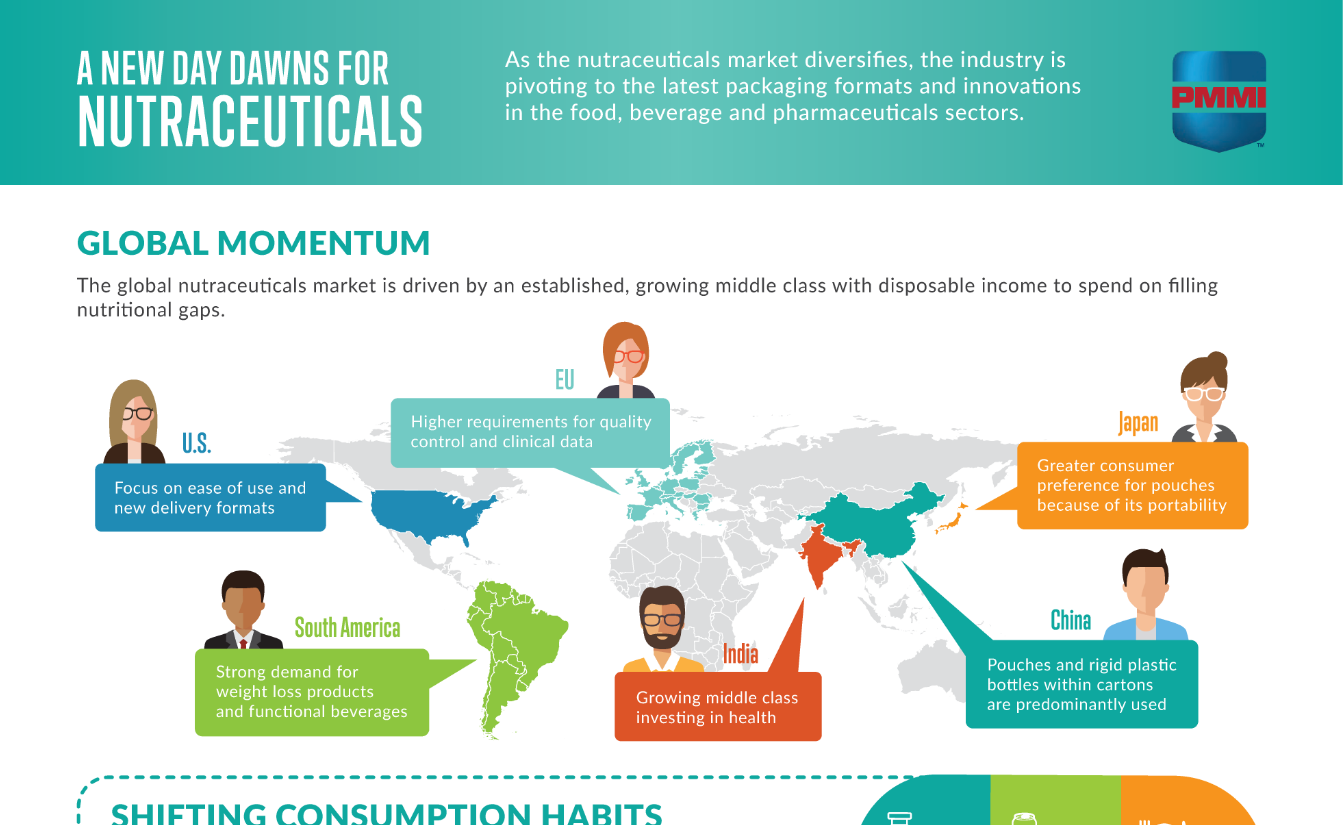 A NEW DAY DAWNS FOR
NUTRACEUTICALS

As the nutraceuticals market diversifies, the industry is pivoting to the latest packaging formats and innovations in the food, beverage and pharmaceuticals sectors.

PMMI

GLOBAL MOMENTUM

The global nutraceuticals market is driven by an established, growing middle class with disposable income to spend on filling nutritional gaps.

U.S.
Focus on ease of use and new delivery formats

EU
Higher requirements for quality control and clinical data

Japan
Greater consumer preference for pouches because of its portability

South America
Strong demand for weight loss products and functional beverages

India
Growing middle class investing in health

China
Pouches and rigid plastic bottles within cartons are predominantly used

SHIFTING CONSUMPTION HABITS