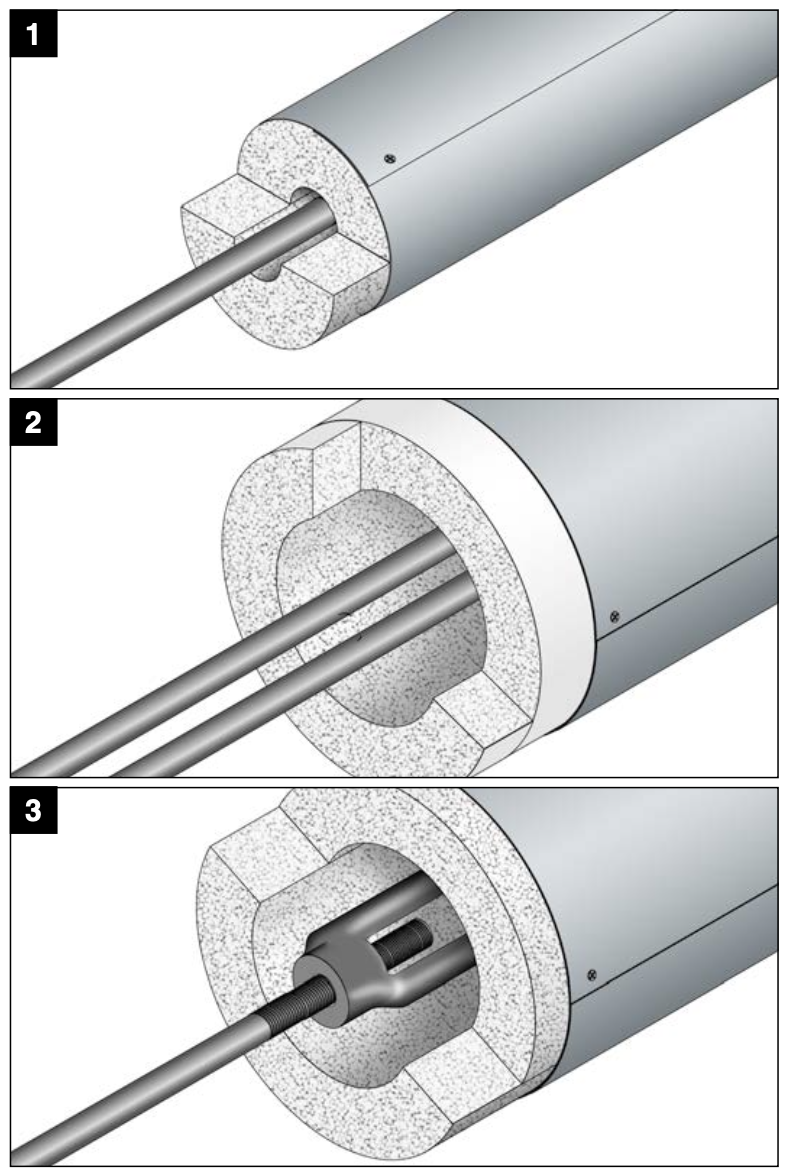 1

2

3