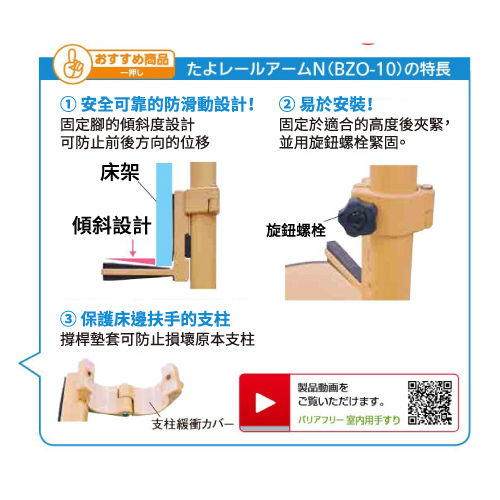 おすすめ商品
一押し
たよレールアームN（BZO-10）の特長

① 安全可靠的防滑動設計！
固定腳的傾斜度設計
可防止前後方向的位移

床架
傾斜設計

② 易於安裝！
固定於適合的高度後夾緊，
並用旋鈕螺栓緊固。

旋鈕螺栓

③ 保護床邊扶手的支柱
撐桿墊套可防止損壞原本支柱

支柱緩衝カバー

製品動画を
ご覧いただけます。
バリアフリー 室内用手すり