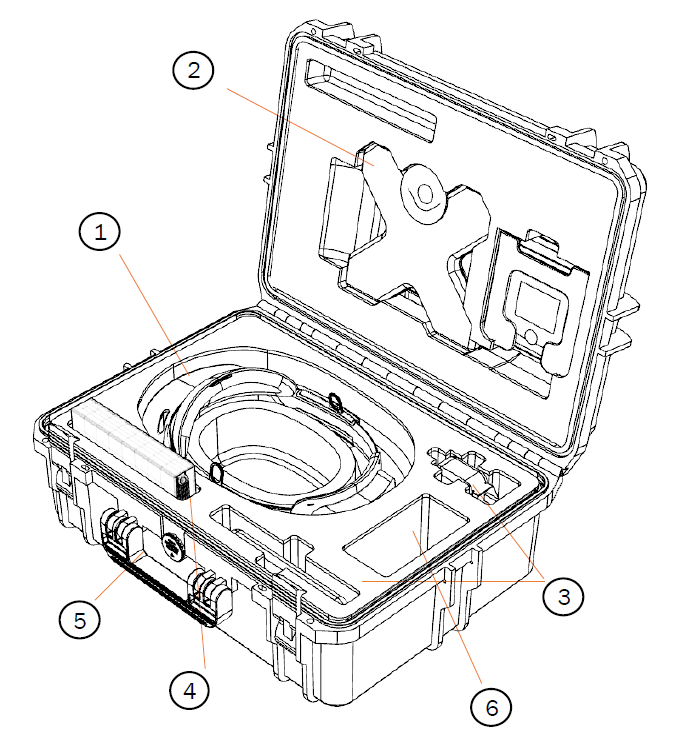 2
1
3
5
4
6