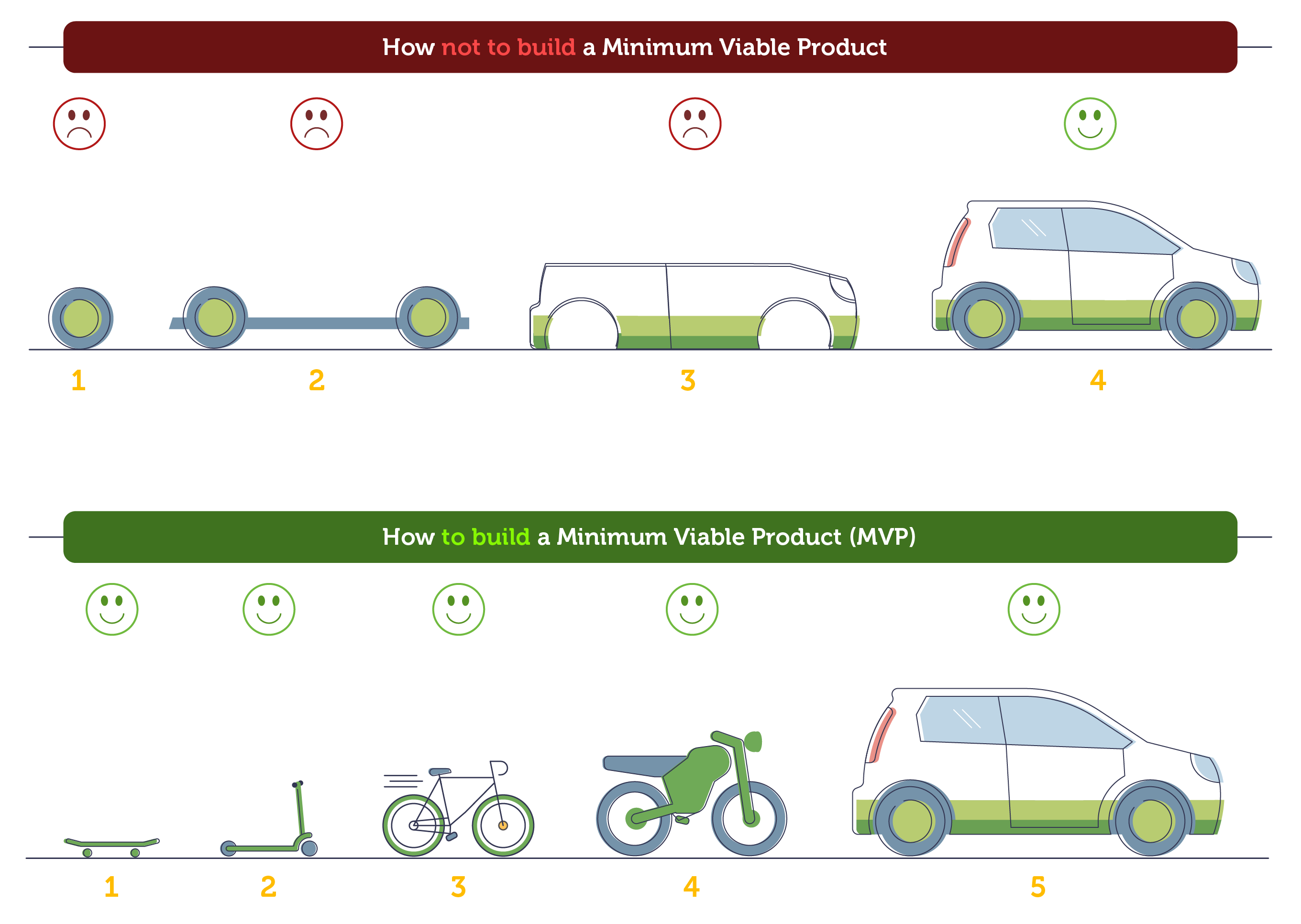 How not to build a Minimum Viable Product

1

2

3

4

How to build a Minimum Viable Product (MVP)

1

2

3

4

5