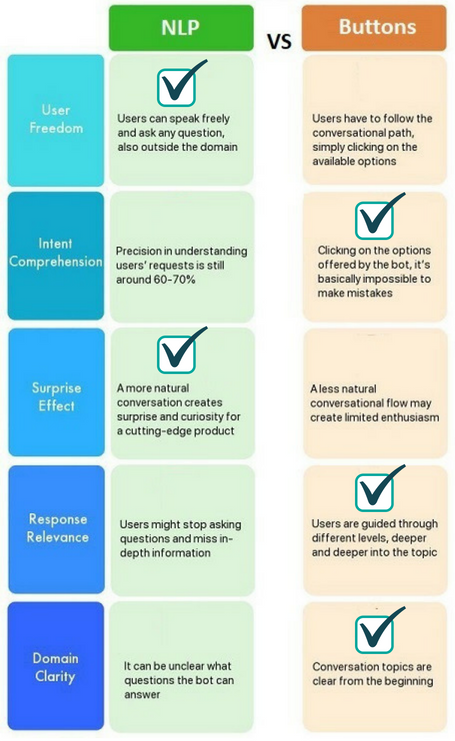 |  | NLP | VS | Buttons |
|---|---|---|---|
| User Freedom | Users can speak freely and ask any question, also outside the domain | | Users have to follow the conversational path, simply clicking on the available options |
| Intent Comprehension | Precision in understanding users' requests is still around 60-70% | | Clicking on the options offered by the bot, it's basically impossible to make mistakes |
| Surprise Effect | A more natural conversation creates surprise and curiosity for a cutting-edge product | | A less natural conversational flow may create limited enthusiasm |
| Response Relevance | Users might stop asking questions and miss in-depth information | | Users are guided through different levels, deeper and deeper into the topic |
| Domain Clarity | It can be unclear what questions the bot can answer | | Conversation topics are clear from the beginning |