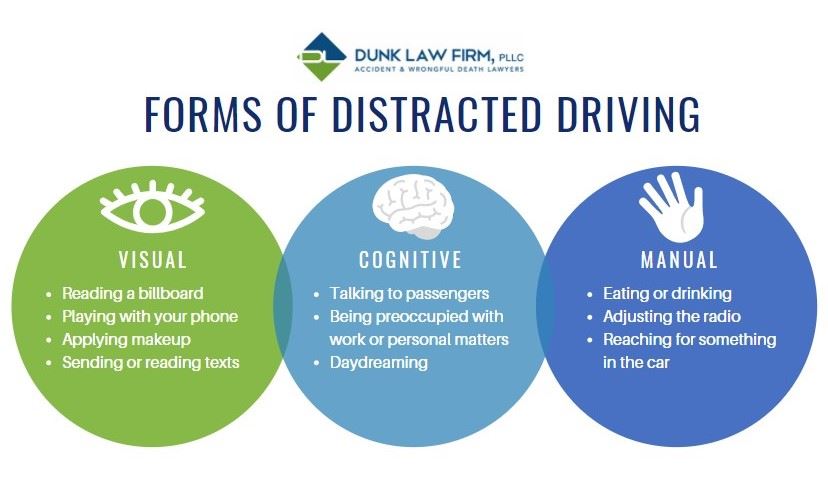 DUNK LAW FIRM, PLLC
ACCIDENT & WRONGFUL DEATH LAWYERS

FORMS OF DISTRACTED DRIVING

VISUAL
- Reading a billboard
- Playing with your phone
- Applying makeup
- Sending or reading texts

COGNITIVE
- Talking to passengers
- Being preoccupied with work or personal matters
- Daydreaming

MANUAL
- Eating or drinking
- Adjusting the radio
- Reaching for something in the car