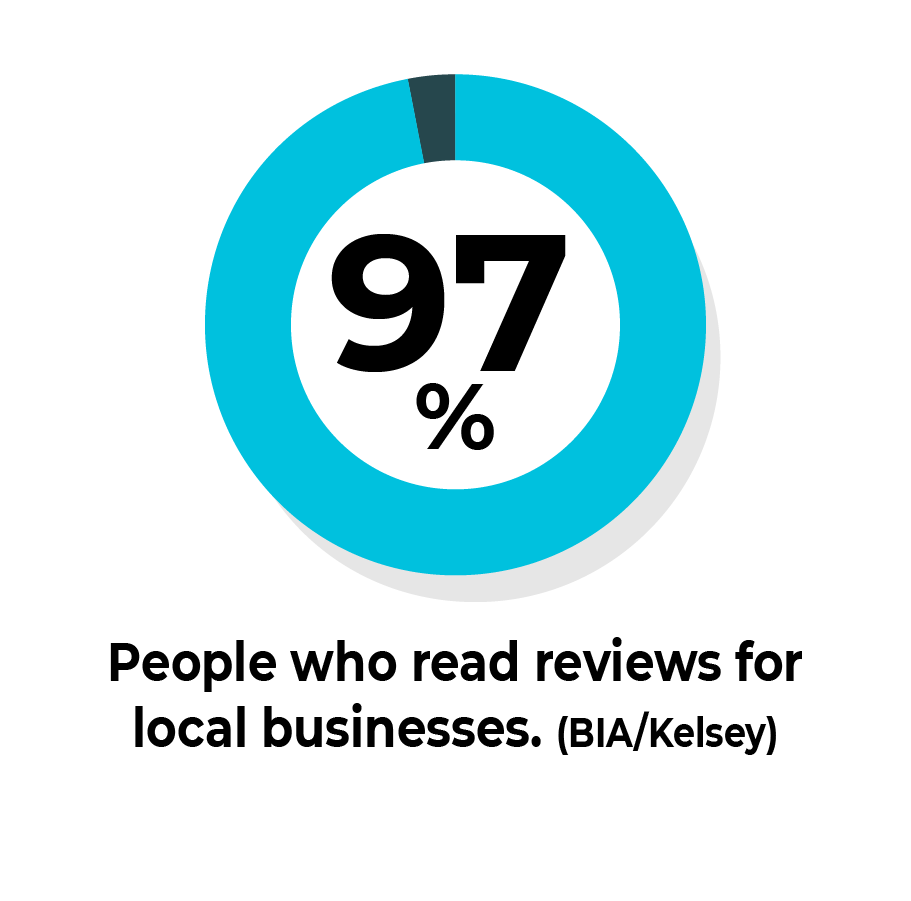 97
%

People who read reviews for local businesses. (BIA/Kelsey)