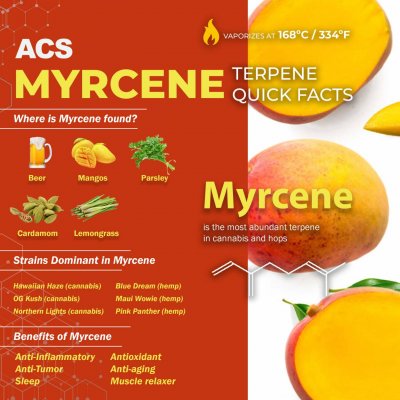 VAPORIZES AT 168°C / 334°F

ACS
MYRCENE TERPENE QUICK FACTS

Where is Myrcene found?

Beer
Mangos
Parsley
Cardamom
Lemongrass

Myrcene
is the most abundant terpene in cannabis and hops

Strains Dominant in Myrcene

Hawaiian Haze (cannabis)
OG Kush (cannabis)
Northern Lights (cannabis)

Blue Dream (hemp)
Maui Wowie (hemp)
Pink Panther (hemp)

Benefits of Myrcene

Anti-Inflammatory
Anti-Tumor
Sleep

Antioxidant
Anti-aging
Muscle relaxer