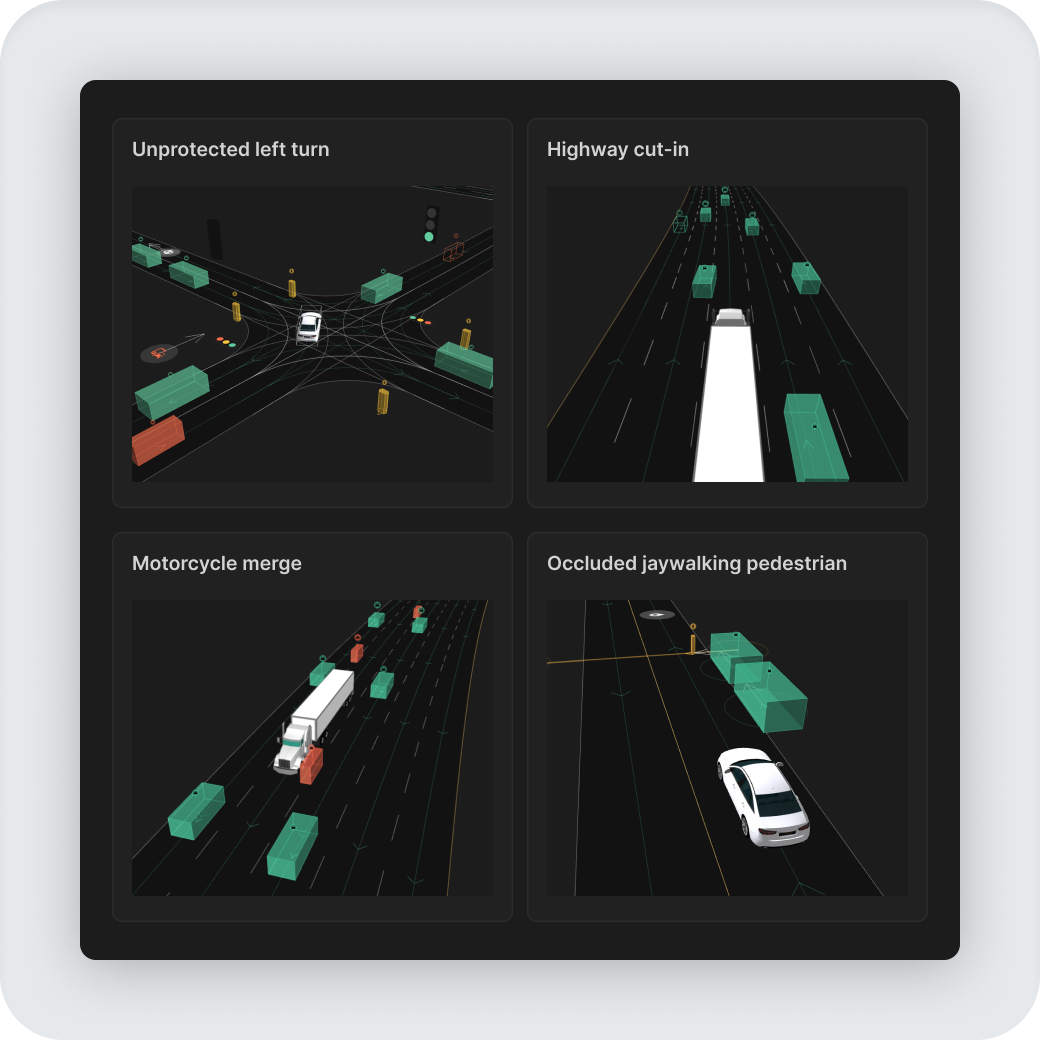 Unprotected left turn

Highway cut-in

Motorcycle merge

Occluded jaywalking pedestrian