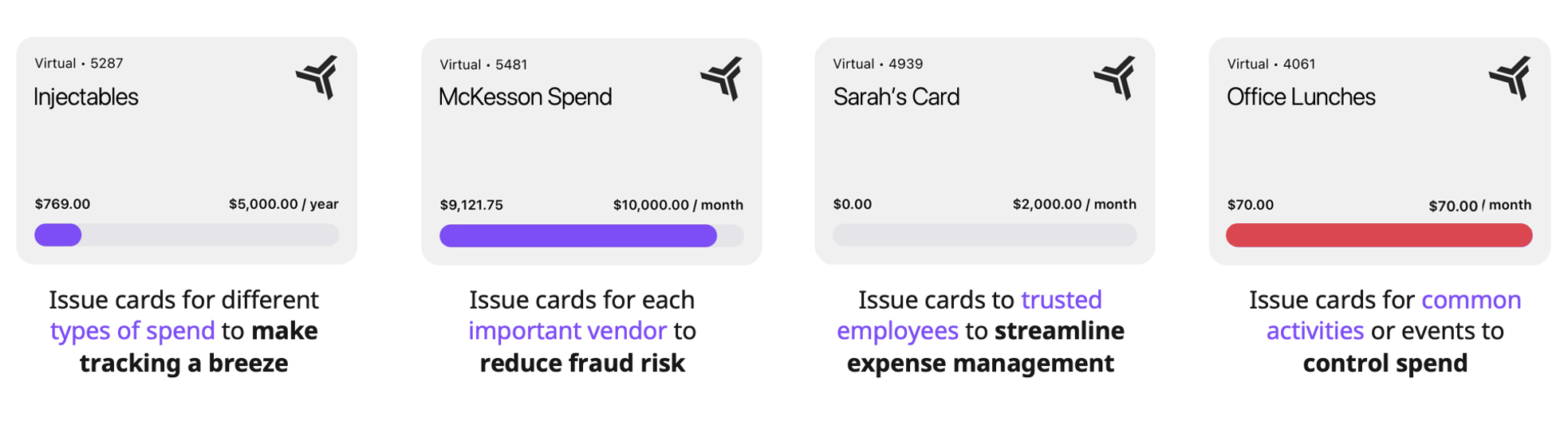 Virtual • 5287

Injectables

$769.00

$5,000.00 / year

Issue cards for different types of spend to make tracking a breeze

Virtual • 5481

McKesson Spend

$9,121.75

$10,000.00 / month

Issue cards for each important vendor to reduce fraud risk

Virtual • 4939

Sarah's Card

$0.00

$2,000.00 / month

Issue cards to trusted employees to streamline expense management

Virtual • 4061

Office Lunches

$70.00

$70.00 / month

Issue cards for common activities or events to control spend