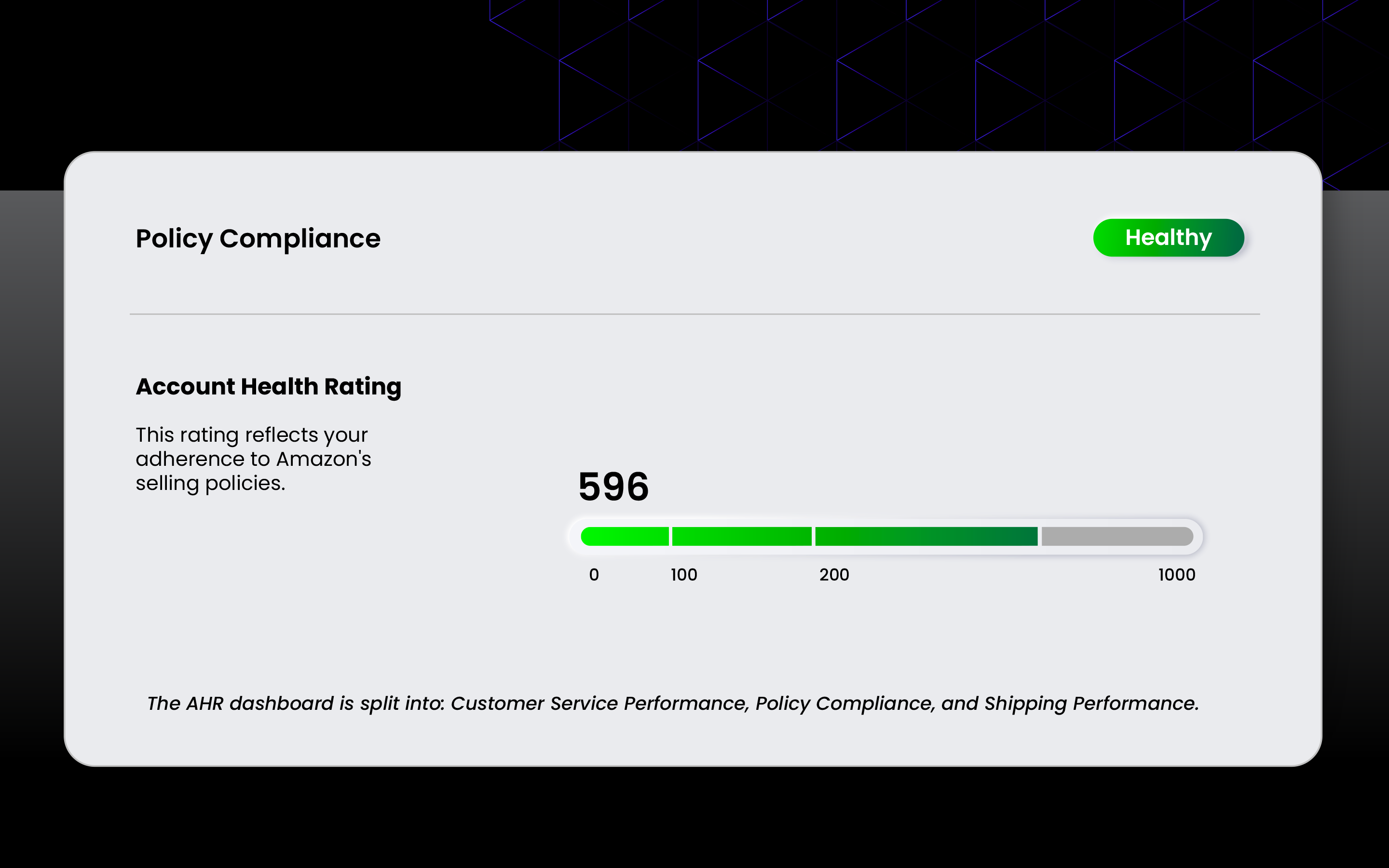 Policy Compliance

Healthy

Account Health Rating

This rating reflects your adherence to Amazon's selling policies.

596

0 100 200 1000

The AHR dashboard is split into: Customer Service Performance, Policy Compliance, and Shipping Performance.