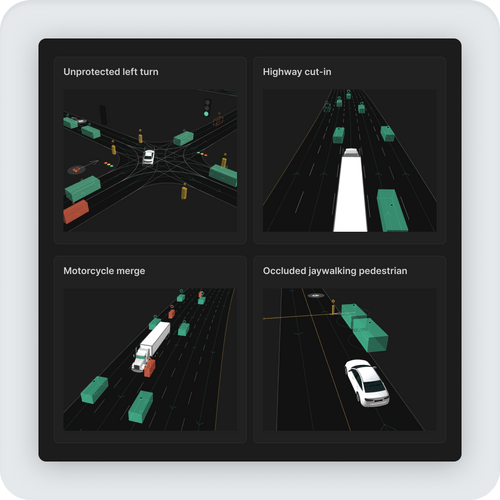 Unprotected left turn

Highway cut-in

Motorcycle merge

Occluded jaywalking pedestrian