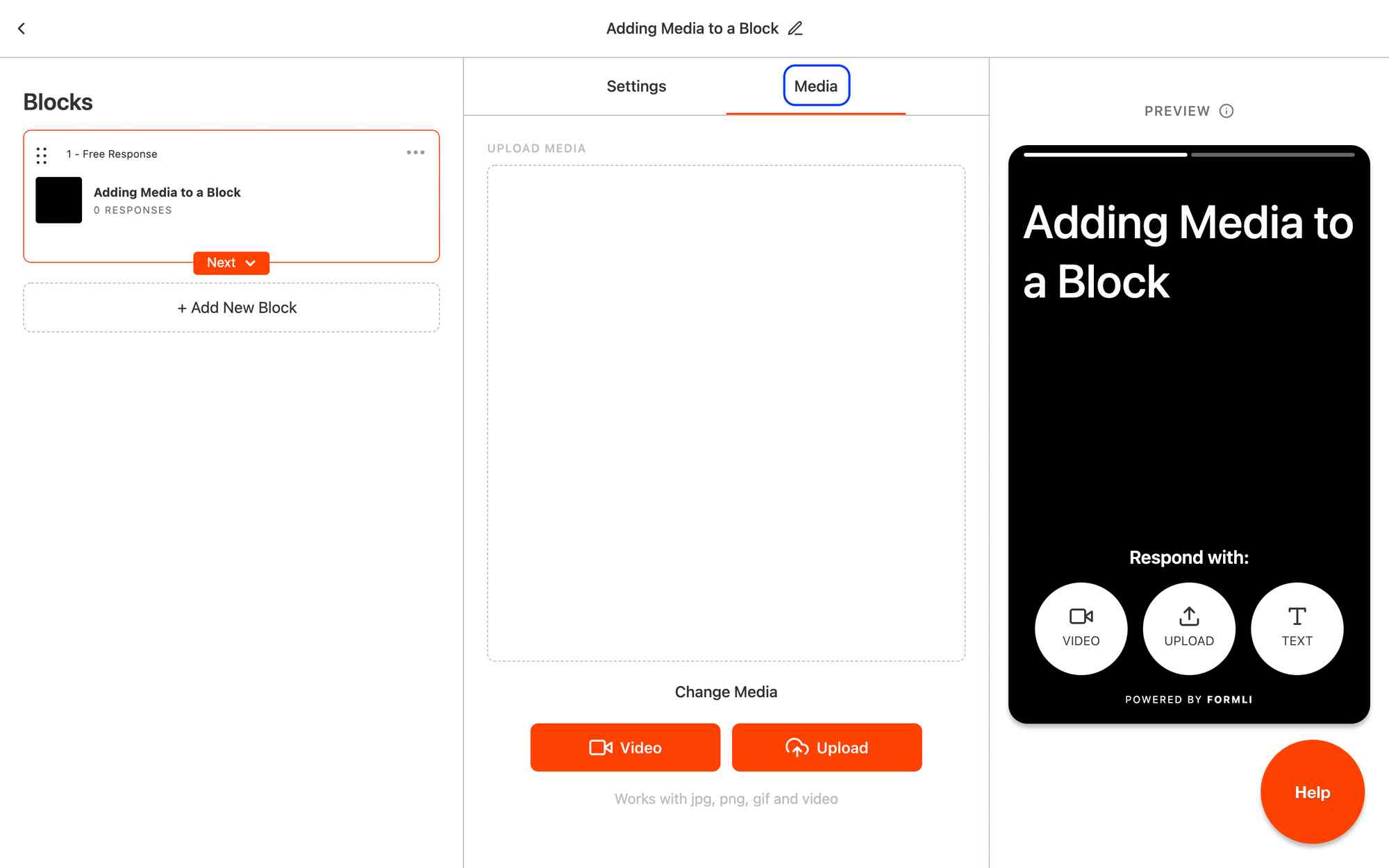 Adding Media to a Block

Blocks

1 - Free Response

Adding Media to a Block
0 RESPONSES

Next

+ Add New Block

Settings

Media

UPLOAD MEDIA

Change Media

Video

Upload

Works with jpg, png, gif and video

PREVIEW

Adding Media to a Block

Respond with:

VIDEO

UPLOAD

TEXT

POWERED BY FORMLI

Help