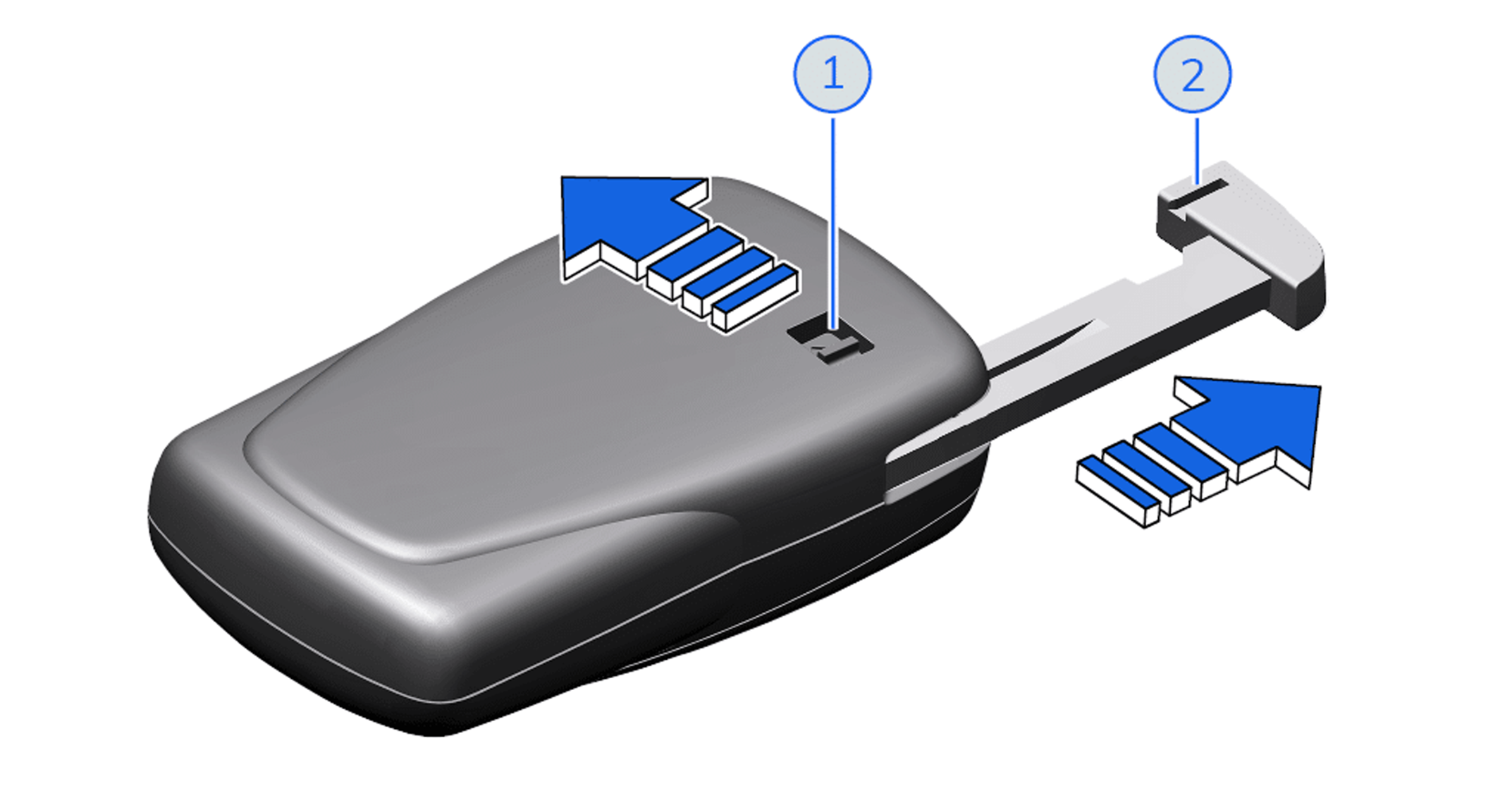 1
2