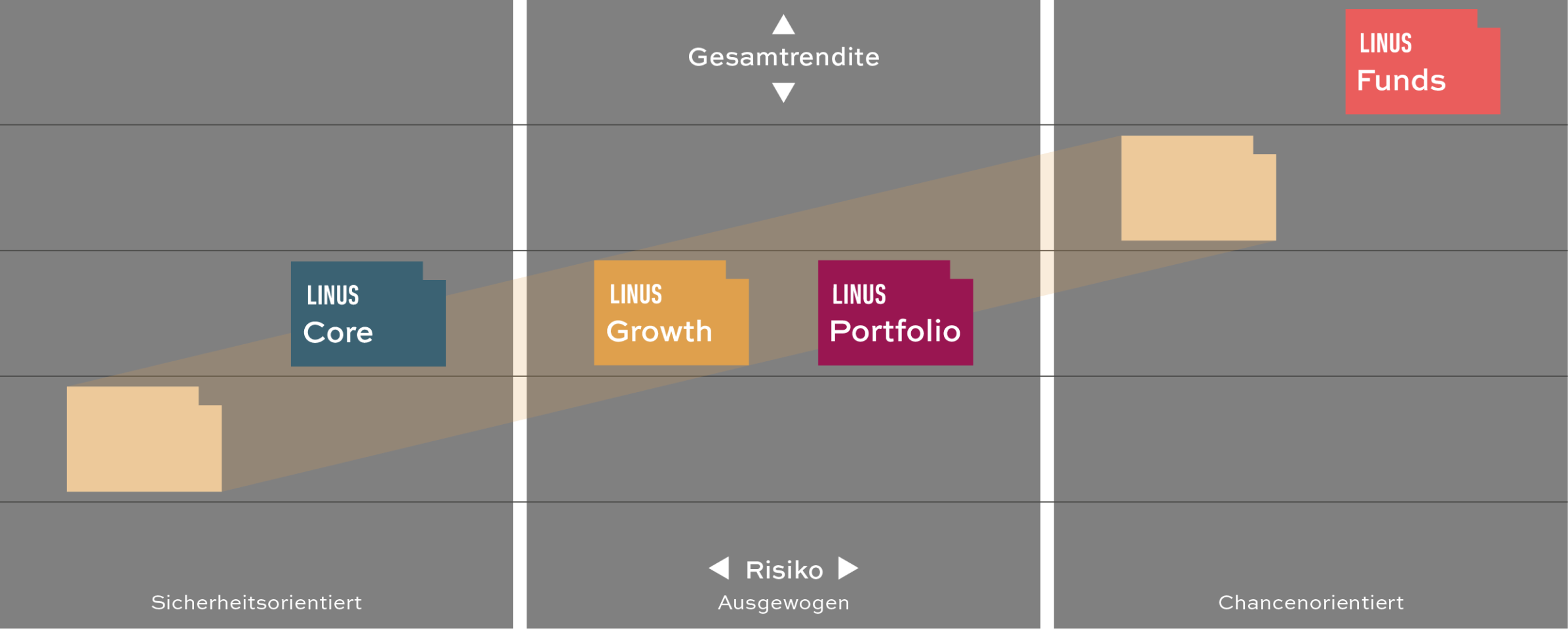 Gesamtrendite

LINUS
Funds

LINUS
Core

LINUS
Growth

LINUS
Portfolio

Risiko

Sicherheitsorientiert

Ausgewogen

Chancenorientiert