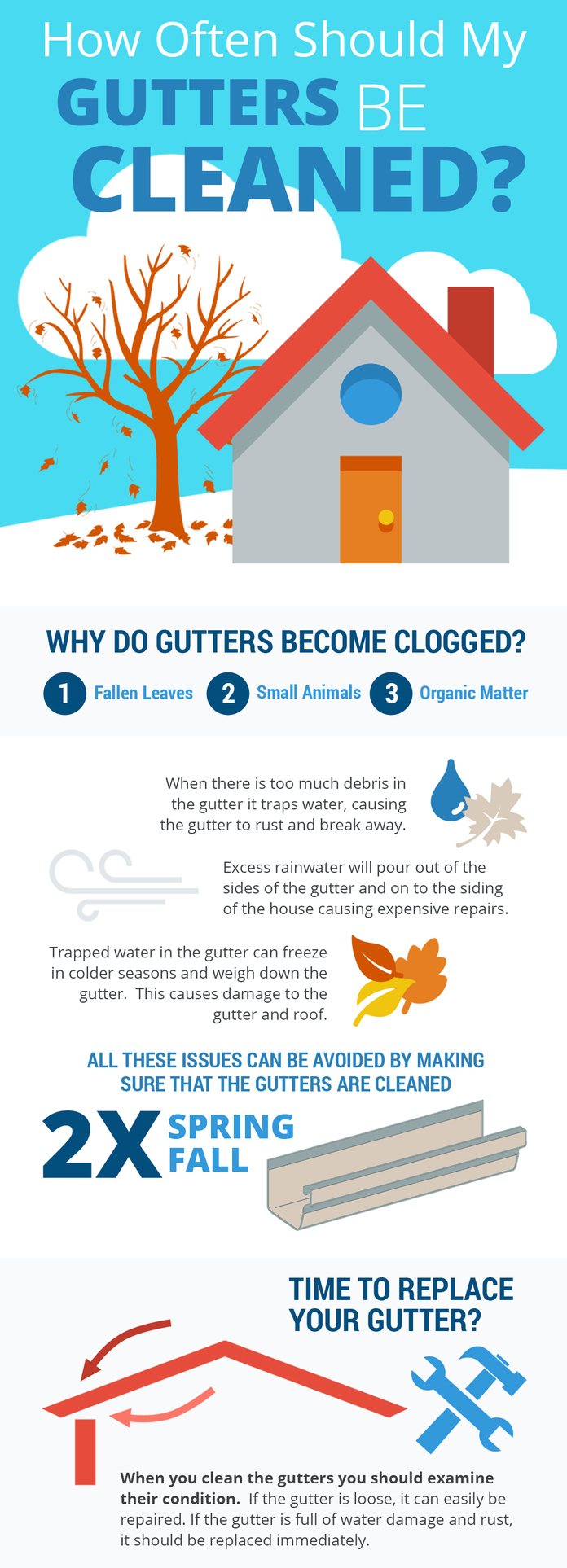 How Often Should My GUTTERS BE CLEANED?

WHY DO GUTTERS BECOME CLOGGED?

1 Fallen Leaves 2 Small Animals 3 Organic Matter

When there is too much debris in the gutter it traps water, causing the gutter to rust and break away.

Excess rainwater will pour out of the sides of the gutter and on to the siding of the house causing expensive repairs.

Trapped water in the gutter can freeze in colder seasons and weigh down the gutter. This causes damage to the gutter and roof.

ALL THESE ISSUES CAN BE AVOIDED BY MAKING SURE THAT THE GUTTERS ARE CLEANED

2X SPRING FALL

TIME TO REPLACE YOUR GUTTER?

When you clean the gutters you should examine their condition. If the gutter is loose, it can easily be repaired. If the gutter is full of water damage and rust, it should be replaced immediately.