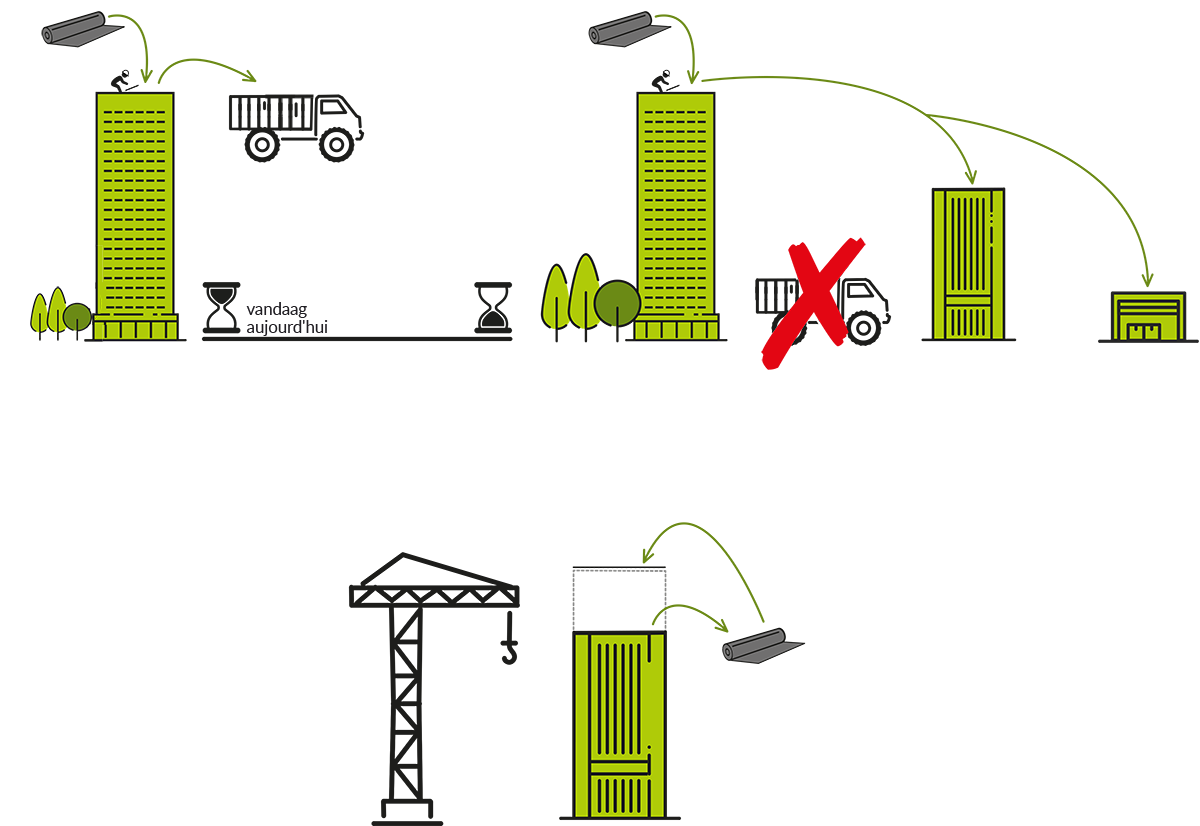 vandaag
aujourd'hui