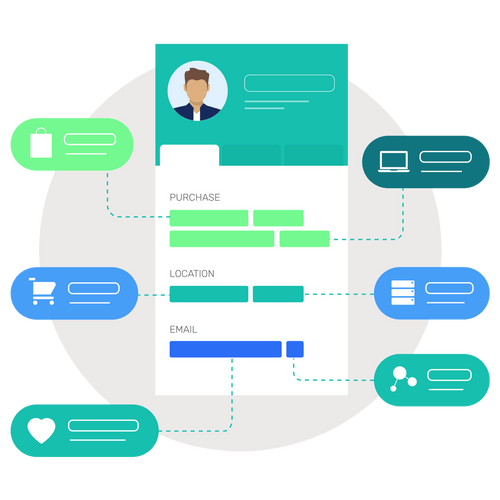 PURCHASE

LOCATION

EMAIL