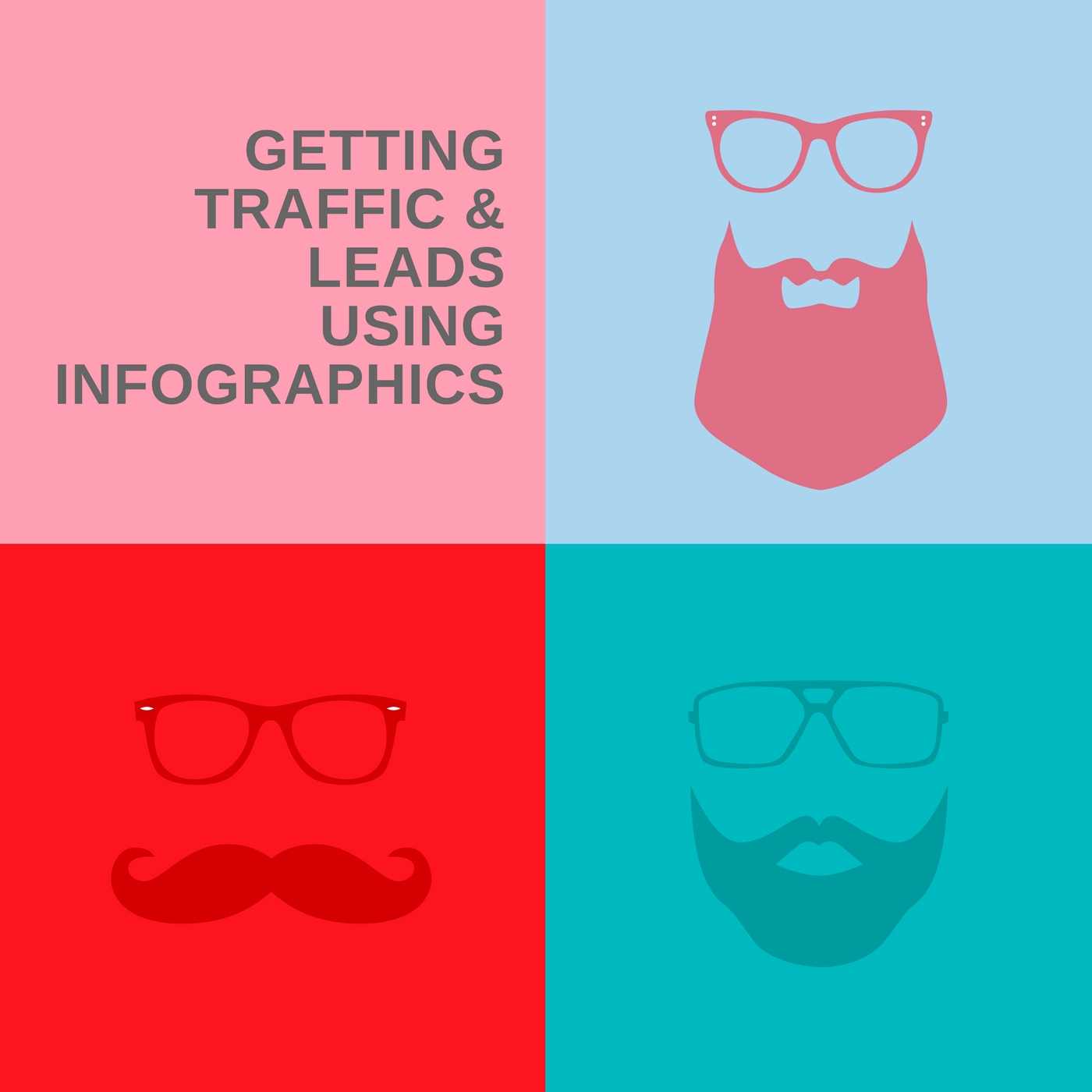 GETTING TRAFFIC & LEADS USING INFOGRAPHICS