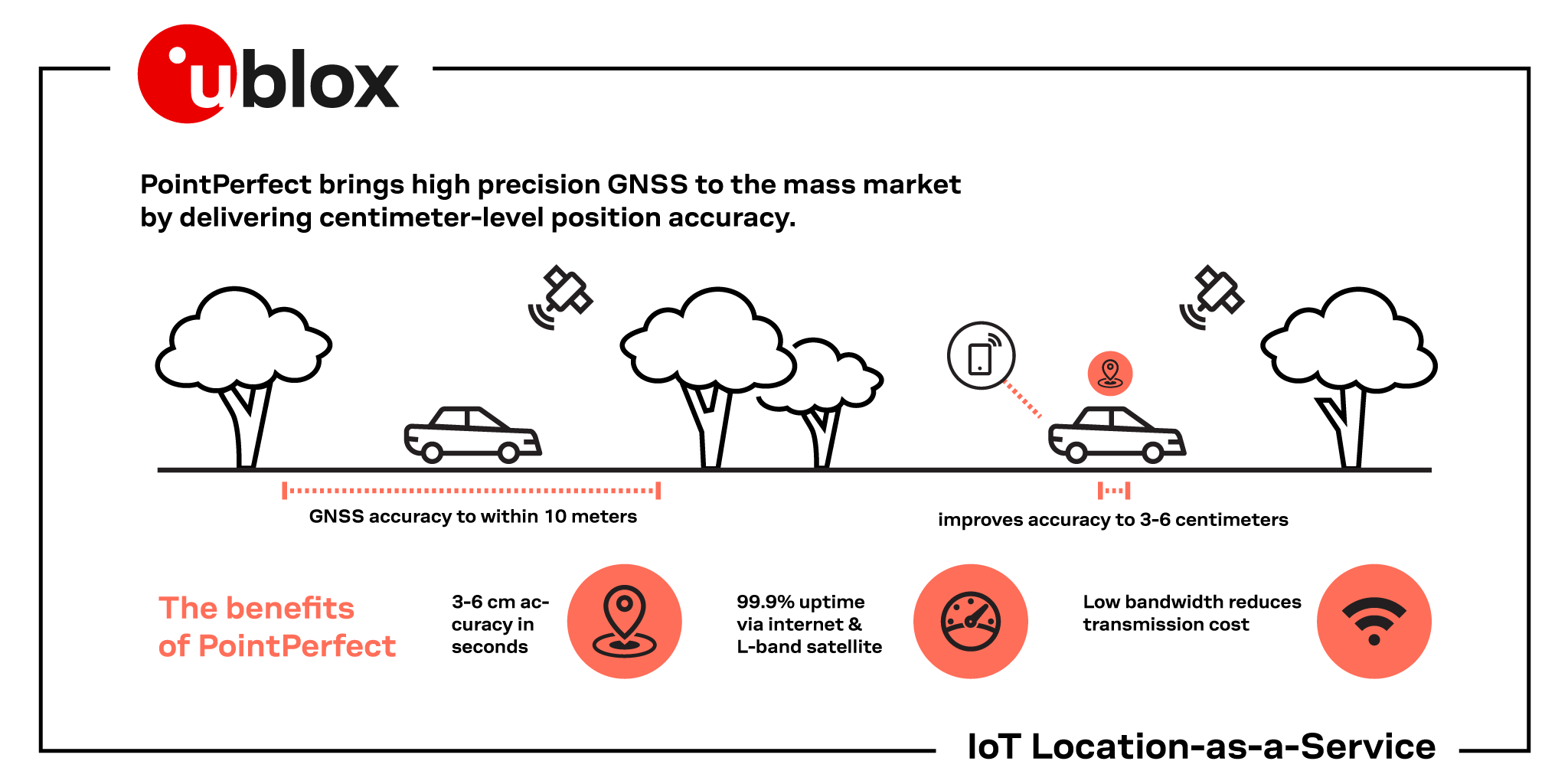 ublox

PointPerfect brings high precision GNSS to the mass market by delivering centimeter-level position accuracy.

GNSS accuracy to within 10 meters

improves accuracy to 3-6 centimeters

The benefits of PointPerfect

3-6 cm accuracy in seconds

99.9% uptime via internet & L-band satellite

Low bandwidth reduces transmission cost

IoT Location-as-a-Service