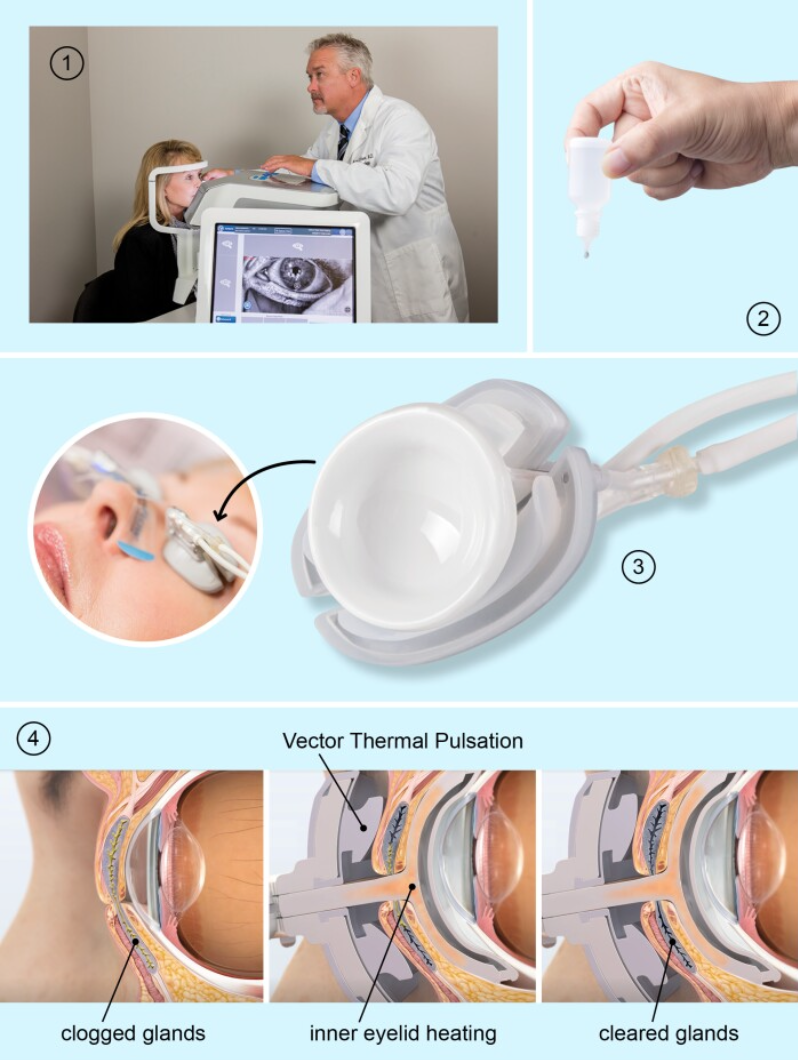 1

2

3

4

Vector Thermal Pulsation

clogged glands

inner eyelid heating

cleared glands