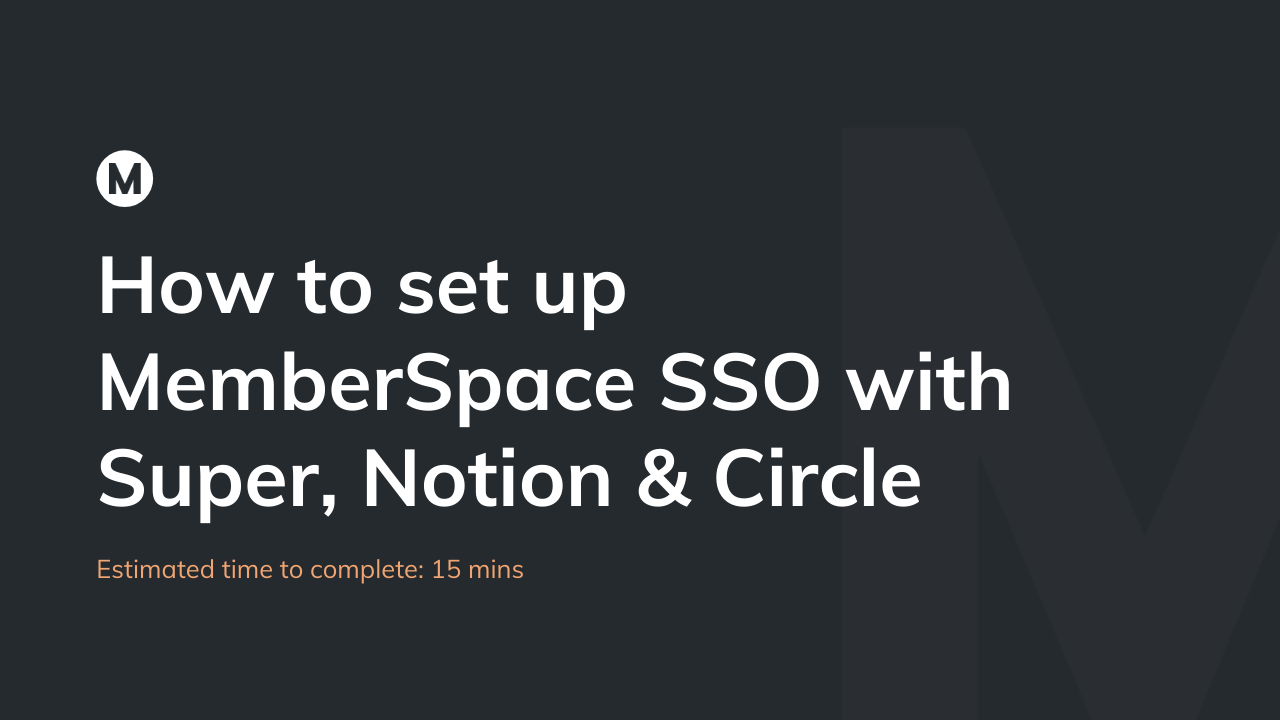 M

How to set up MemberSpace SSO with Super, Notion & Circle

Estimated time to complete: 15 mins