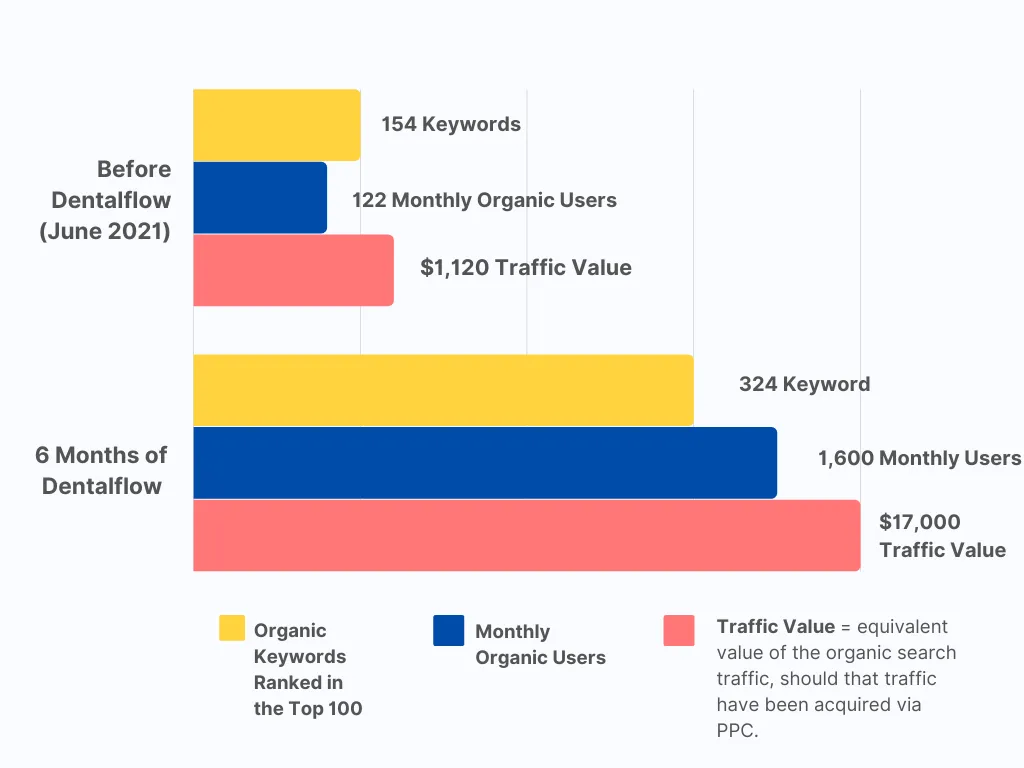 Before Dentalflow (June 2021)

154 Keywords

122 Monthly Organic Users

$1,120 Traffic Value

6 Months of Dentalflow

324 Keyword

1,600 Monthly Users

$17,000 Traffic Value

Organic Keywords Ranked in the Top 100

Monthly Organic Users

Traffic Value = equivalent value of the organic search traffic, should that traffic have been acquired via PPC.