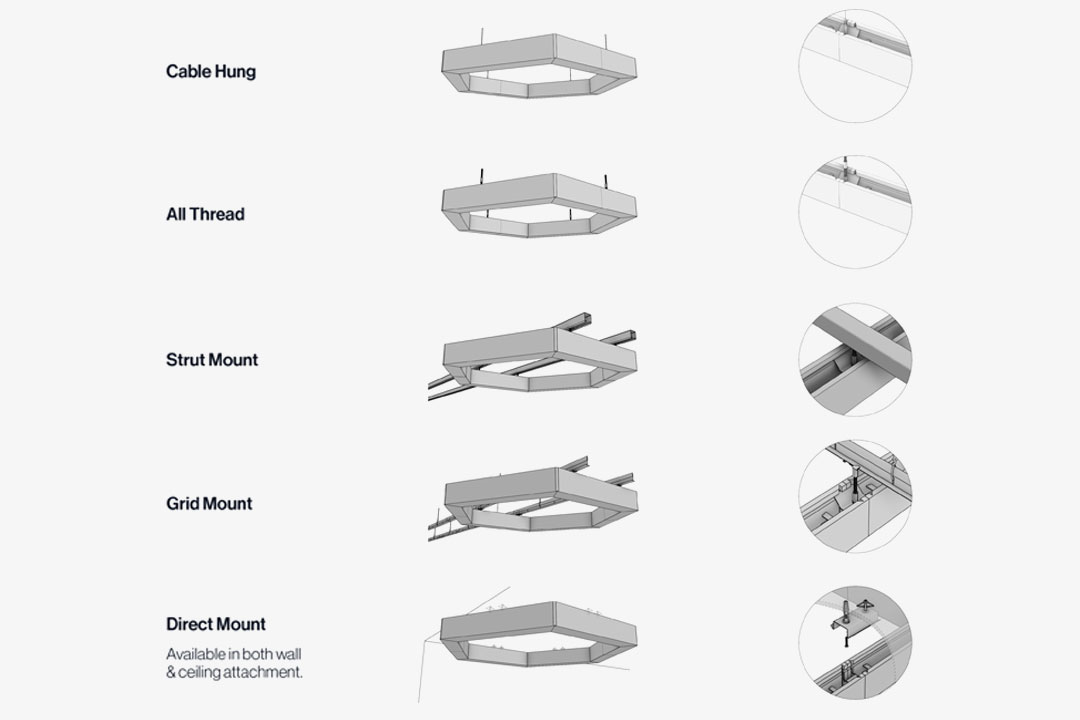 Cable Hung

All Thread

Strut Mount

Grid Mount

Direct Mount

Available in both wall & ceiling attachment.