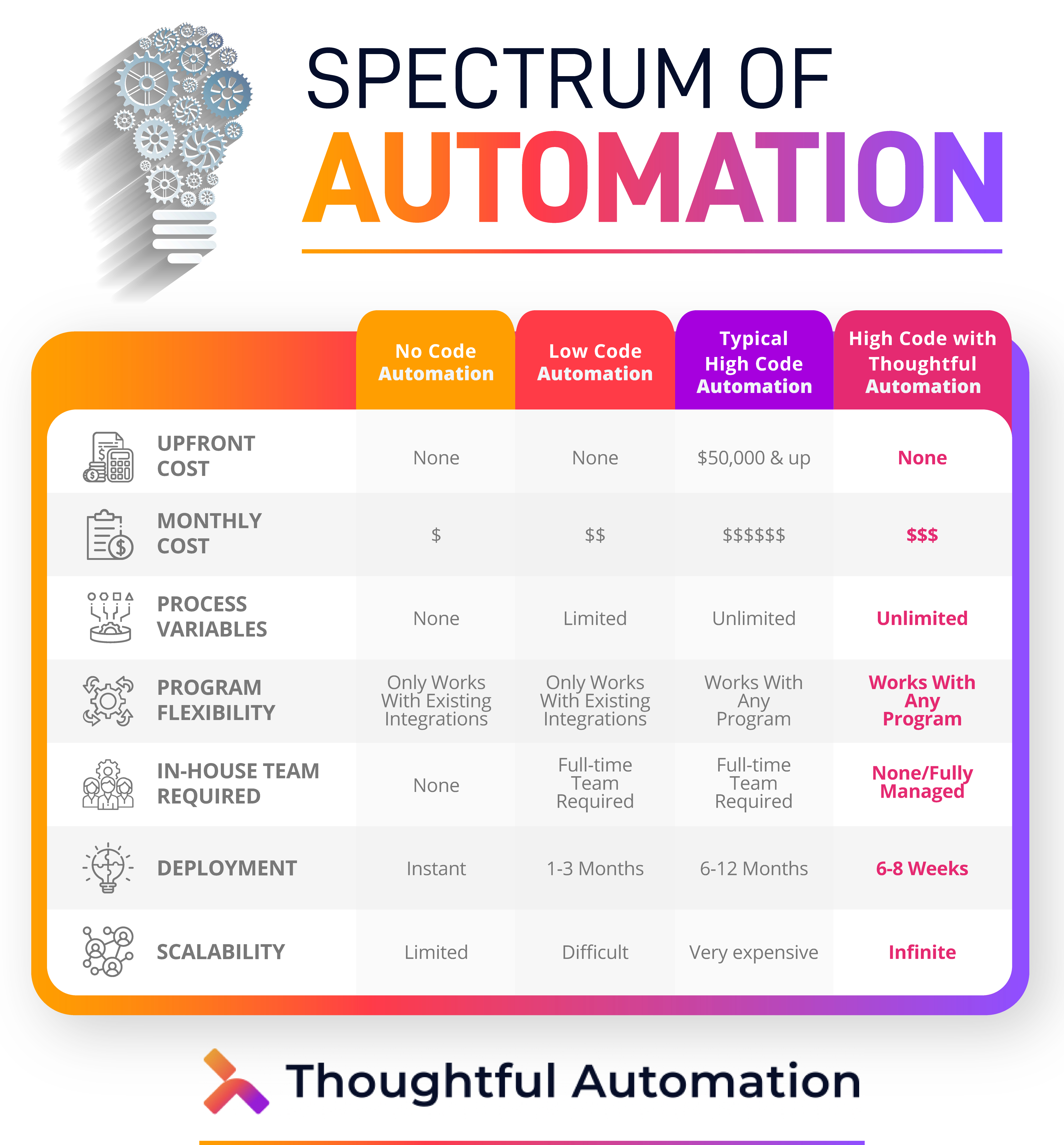 SPECTRUM OF
AUTOMATION

| | No Code Automation | Low Code Automation | Typical High Code Automation | High Code with Thoughtful Automation |
|---|---|---|---|---|
| UPFRONT COST | None | None | \$50,000 & up | None |
| MONTHLY COST | \$ | \$\$ | \$\$\$\$\$\$ | \$\$\$ |
| PROCESS VARIABLES | None | Limited | Unlimited | Unlimited |
| PROGRAM FLEXIBILITY | Only Works With Existing Integrations | Only Works With Existing Integrations | Works With Any Program | Works With Any Program |
| IN-HOUSE TEAM REQUIRED | None | Full-time Team Required | Full-time Team Required | None/Fully Managed |
| DEPLOYMENT | Instant | 1-3 Months | 6-12 Months | 6-8 Weeks |
| SCALABILITY | Limited | Difficult | Very expensive | Infinite |

Thoughtful Automation