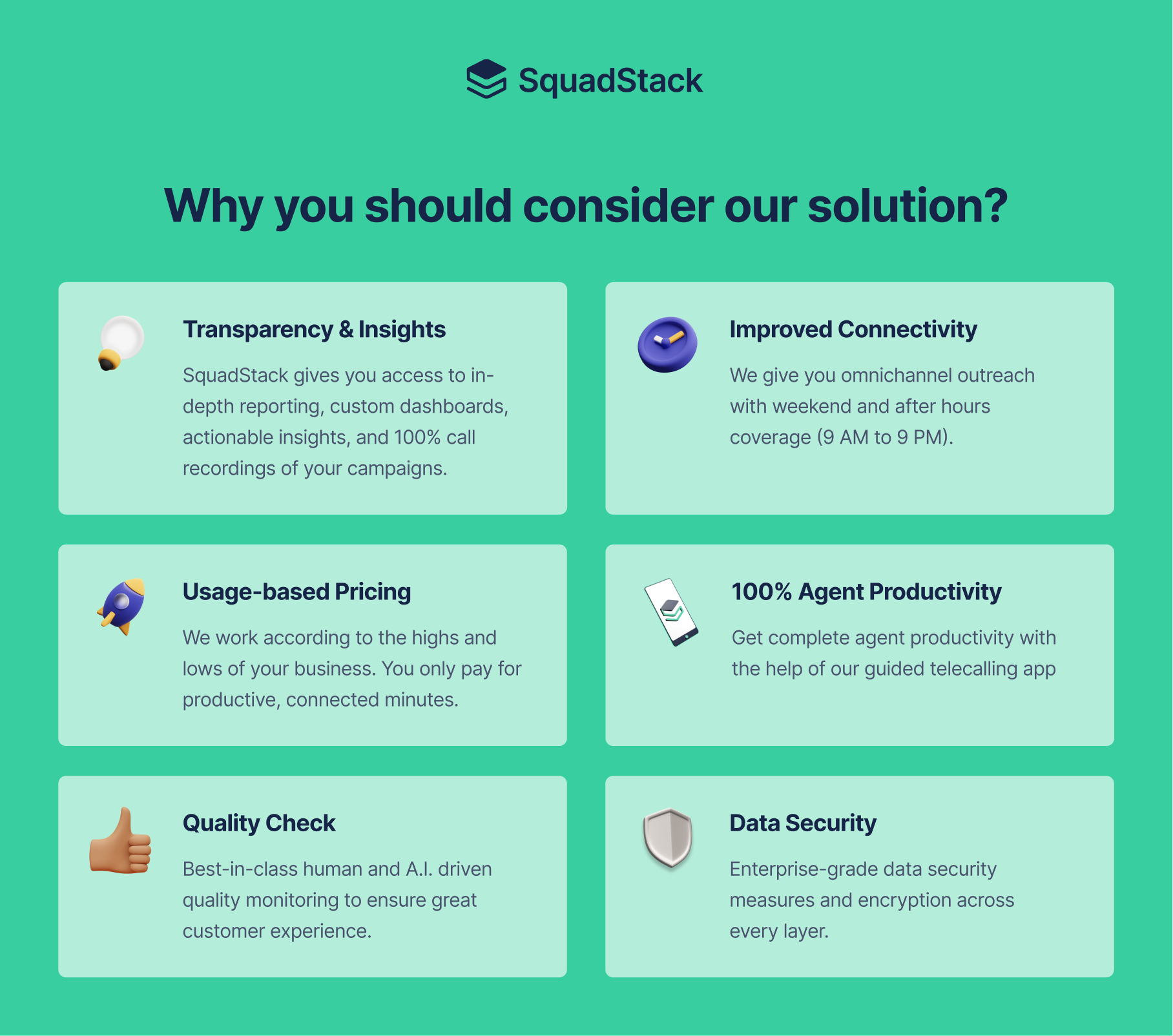 SquadStack

Why you should consider our solution?

Transparency & Insights

SquadStack gives you access to in-depth reporting, custom dashboards, actionable insights, and 100% call recordings of your campaigns.

Improved Connectivity

We give you omnichannel outreach with weekend and after hours coverage (9 AM to 9 PM).

Usage-based Pricing

We work according to the highs and lows of your business. You only pay for productive, connected minutes.

100% Agent Productivity

Get complete agent productivity with the help of our guided telecalling app

Quality Check

Best-in-class human and A.I. driven quality monitoring to ensure great customer experience.

Data Security

Enterprise-grade data security measures and encryption across every layer.