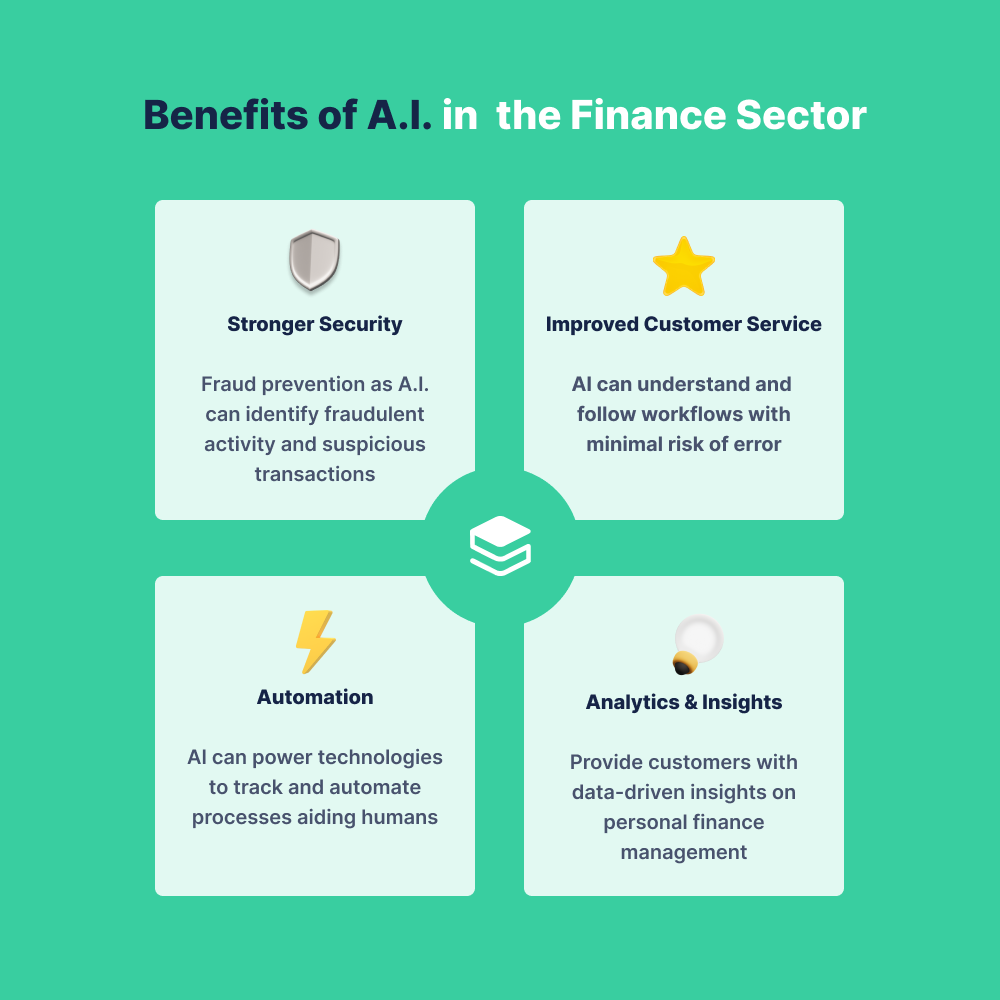 Benefits of A.I. in the Finance Sector

Stronger Security

Fraud prevention as A.I. can identify fraudulent activity and suspicious transactions

Improved Customer Service

AI can understand and follow workflows with minimal risk of error

Automation

AI can power technologies to track and automate processes aiding humans

Analytics & Insights

Provide customers with data-driven insights on personal finance management