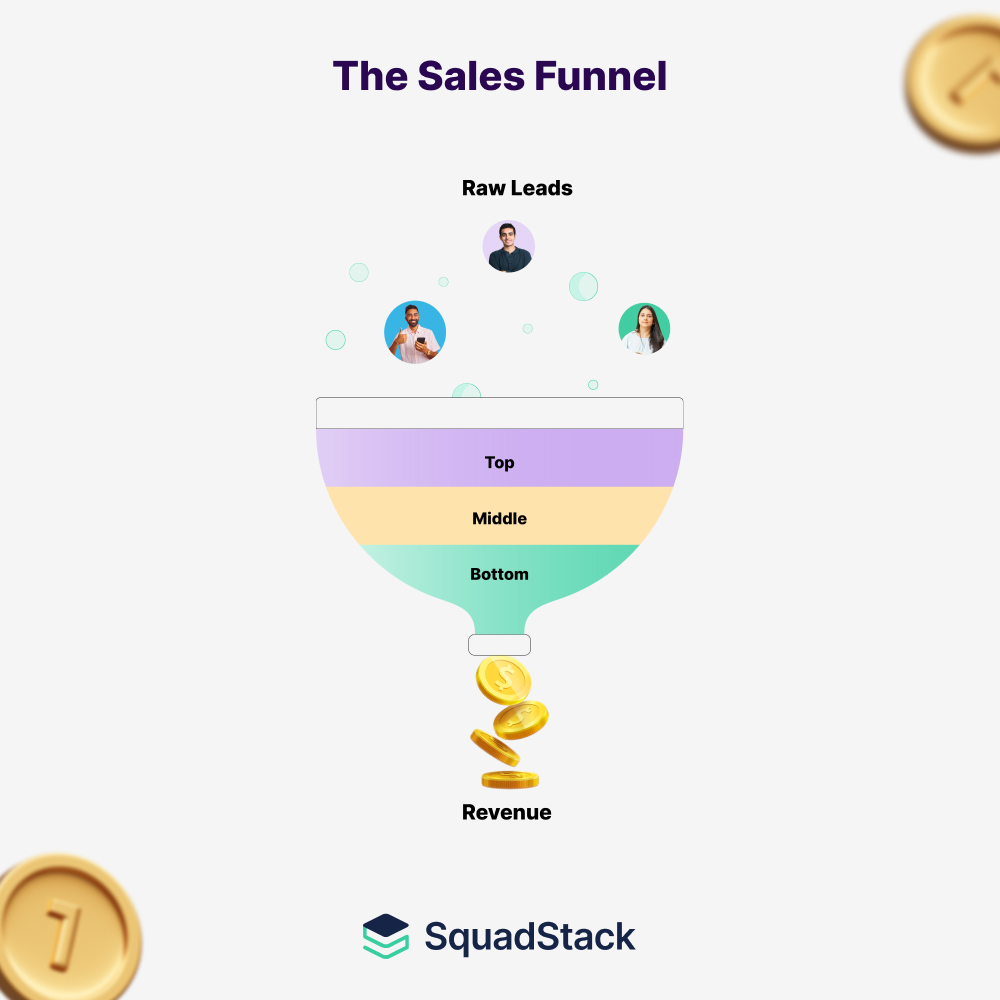 The Sales Funnel

Raw Leads

Top

Middle

Bottom

Revenue

SquadStack