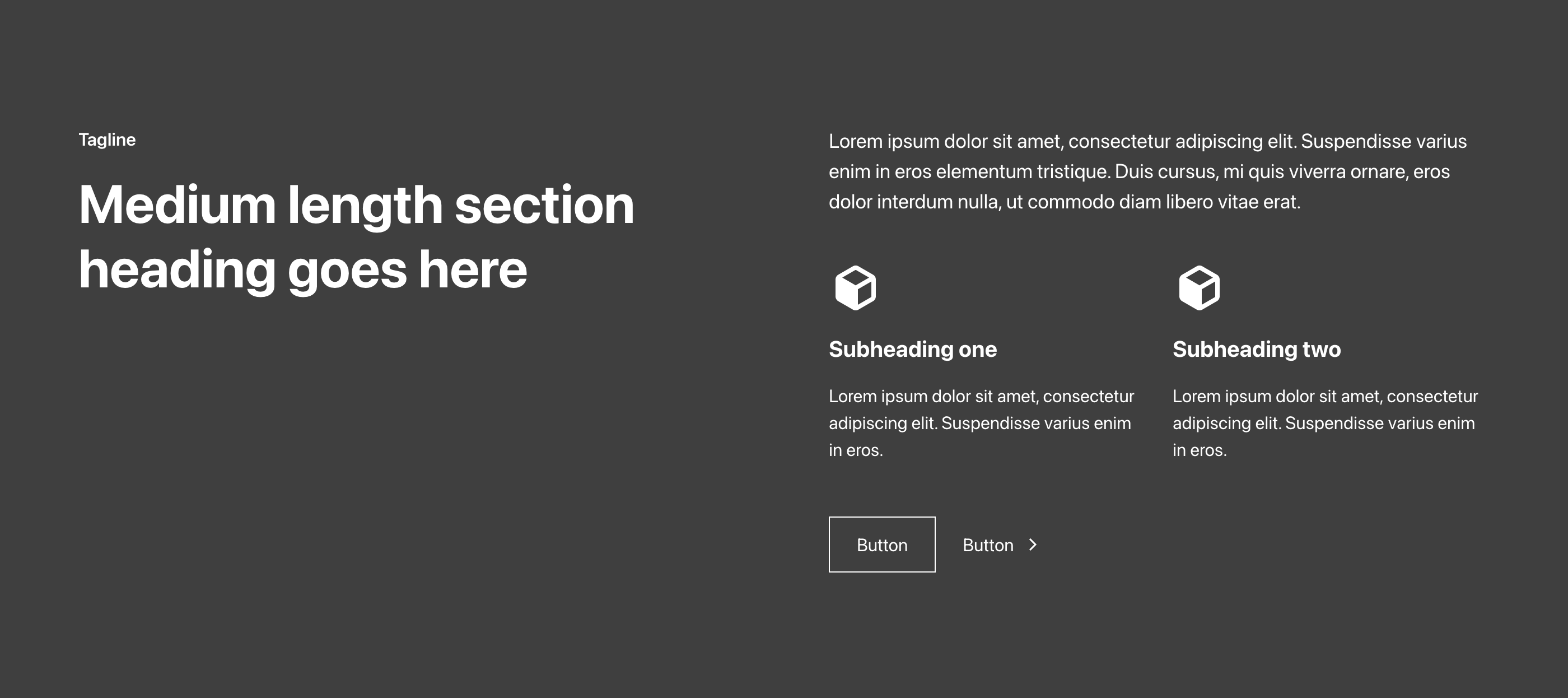 Tagline

Medium length section heading goes here

Lorem ipsum dolor sit amet, consectetur adipiscing elit. Suspendisse varius enim in eros elementum tristique. Duis cursus, mi quis viverra ornare, eros dolor interdum nulla, ut commodo diam libero vitae erat.

Subheading one

Lorem ipsum dolor sit amet, consectetur adipiscing elit. Suspendisse varius enim in eros.

Subheading two

Lorem ipsum dolor sit amet, consectetur adipiscing elit. Suspendisse varius enim in eros.

Button

Button >