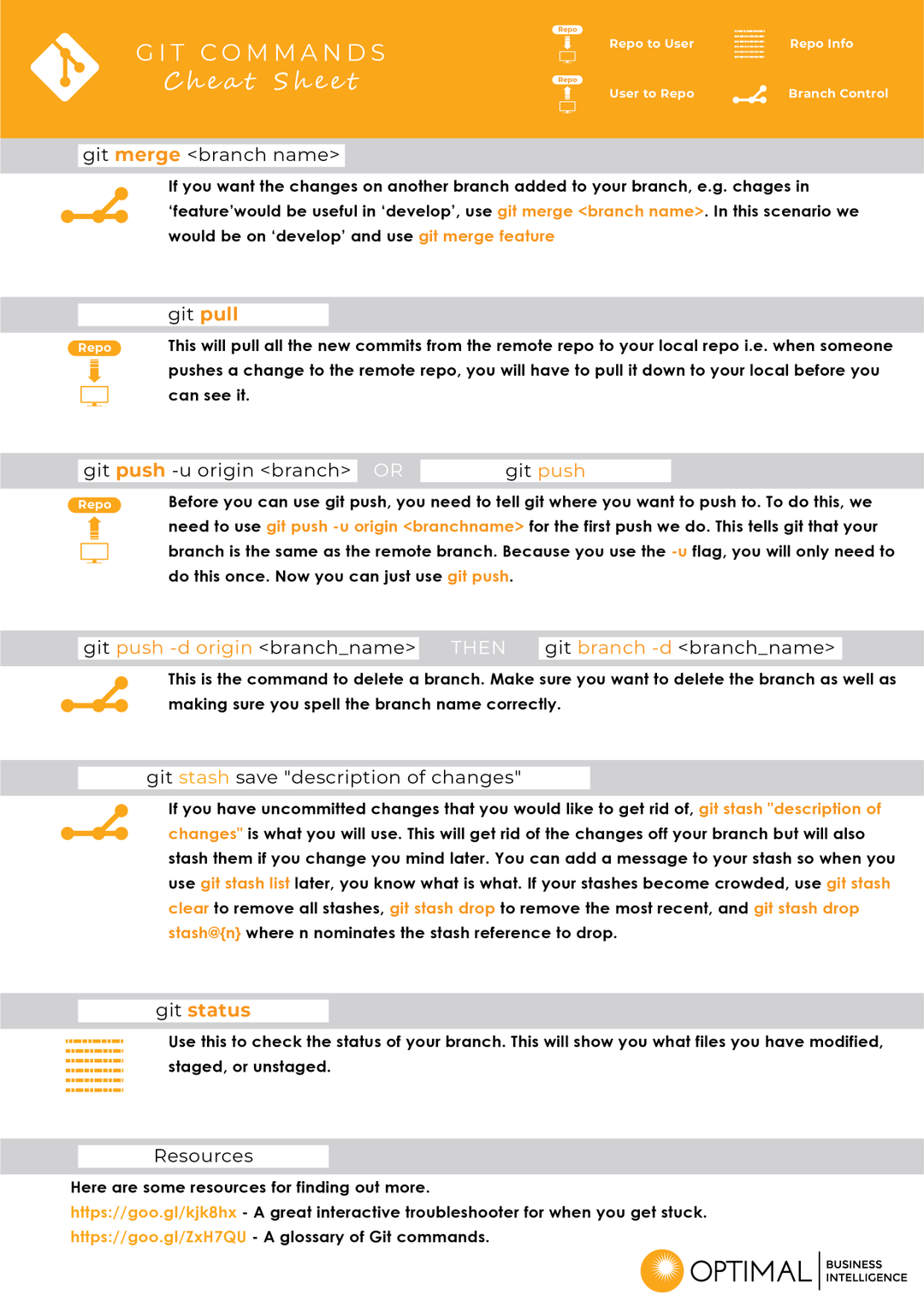 GIT COMMANDS
Cheat Sheet

Repo
Repo to User
Repo Info
Repo
User to Repo
Branch Control

git merge <branch name>

If you want the changes on another branch added to your branch, e.g. chages in 'feature'would be useful in 'develop', use git merge <branch name>. In this scenario we would be on 'develop' and use git merge feature

git pull

Repo

This will pull all the new commits from the remote repo to your local repo i.e. when someone pushes a change to the remote repo, you will have to pull it down to your local before you can see it.

git push -u origin <branch> OR git push

Repo

Before you can use git push, you need to tell git where you want to push to. To do this, we need to use git push -u origin <branchname> for the first push we do. This tells git that your branch is the same as the remote branch. Because you use the -u flag, you will only need to do this once. Now you can just use git push.

git push -d origin <branch_name> THEN git branch -d <branch_name>

This is the command to delete a branch. Make sure you want to delete the branch as well as making sure you spell the branch name correctly.

git stash save "description of changes"

If you have uncommitted changes that you would like to get rid of, git stash "description of changes" is what you will use. This will get rid of the changes off your branch but will also stash them if you change you mind later. You can add a message to your stash so when you use git stash list later, you know what is what. If your stashes become crowded, use git stash clear to remove all stashes, git stash drop to remove the most recent, and git stash drop stash@{n} where n nominates the stash reference to drop.

git status

Use this to check the status of your branch. This will show you what files you have modified, staged, or unstaged.

Resources

Here are some resources for finding out more.
https://goo.gl/kjk8hx - A great interactive troubleshooter for when you get stuck.
https://goo.gl/ZxH7QU - A glossary of Git commands.

OPTIMAL BUSINESS INTELLIGENCE