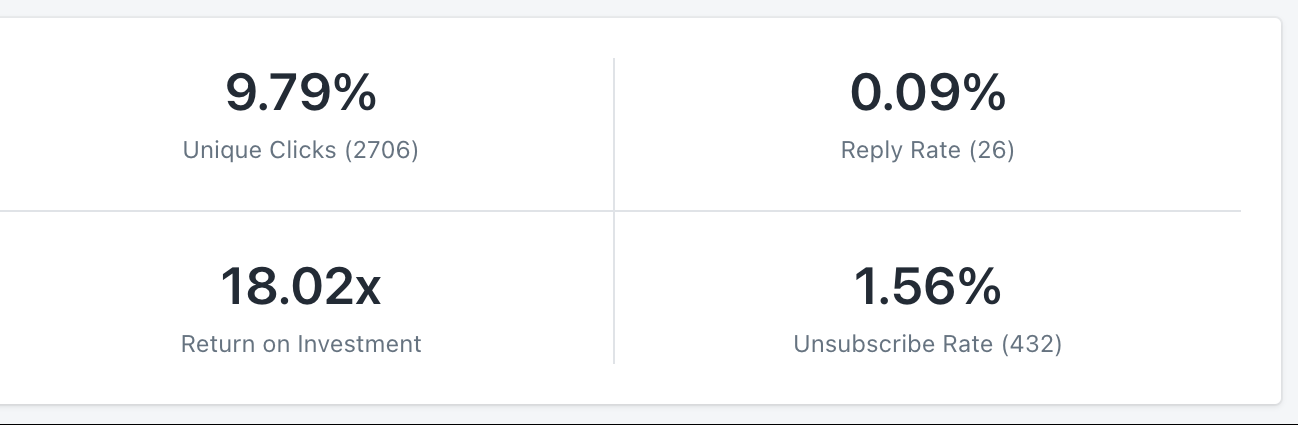 9.79%
Unique Clicks (2706)

0.09%
Reply Rate (26)

18.02x
Return on Investment

1.56%
Unsubscribe Rate (432)