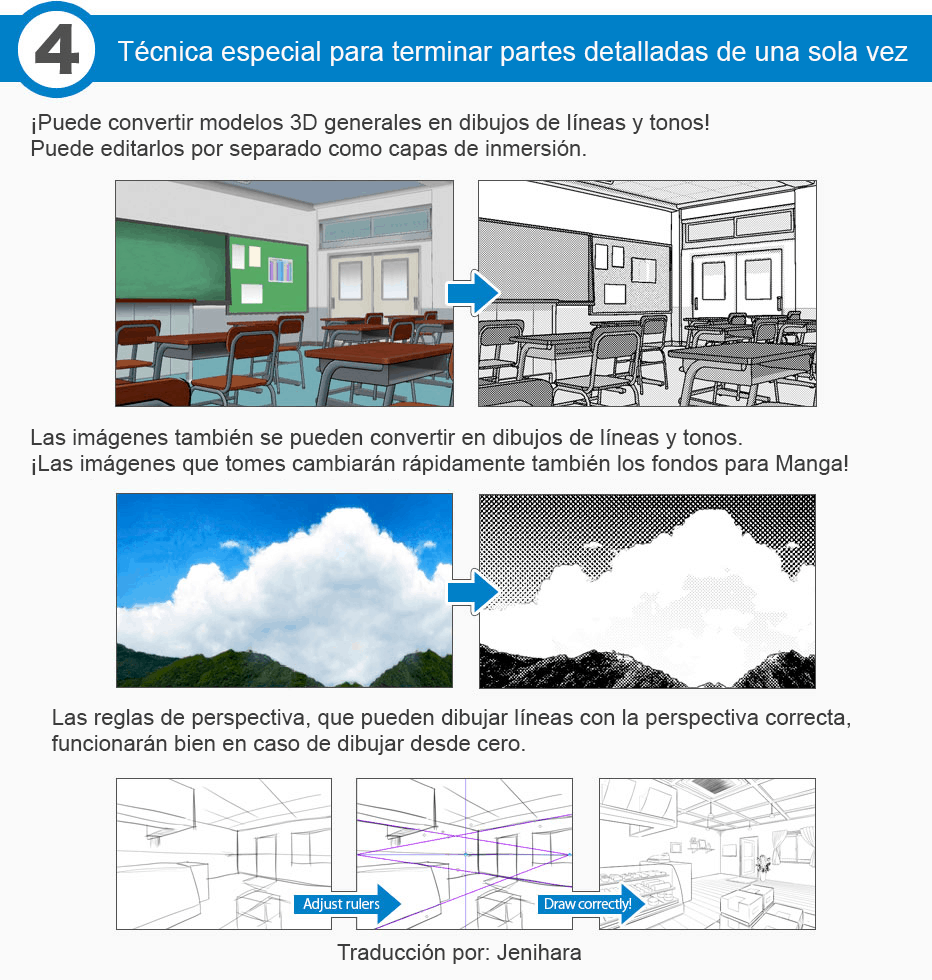 4 Técnica especial para terminar partes detalladas de una sola vez

¡Puede convertir modelos 3D generales en dibujos de líneas y tonos!
Puede editarlos por separado como capas de inmersión.

Las imágenes también se pueden convertir en dibujos de líneas y tonos.
¡Las imágenes que tomes cambiarán rápidamente también los fondos para Manga!

Las reglas de perspectiva, que pueden dibujar líneas con la perspectiva correcta, funcionarán bien en caso de dibujar desde cero.

Adjust rulers

Draw correctly!

Traducción por: Jenihara