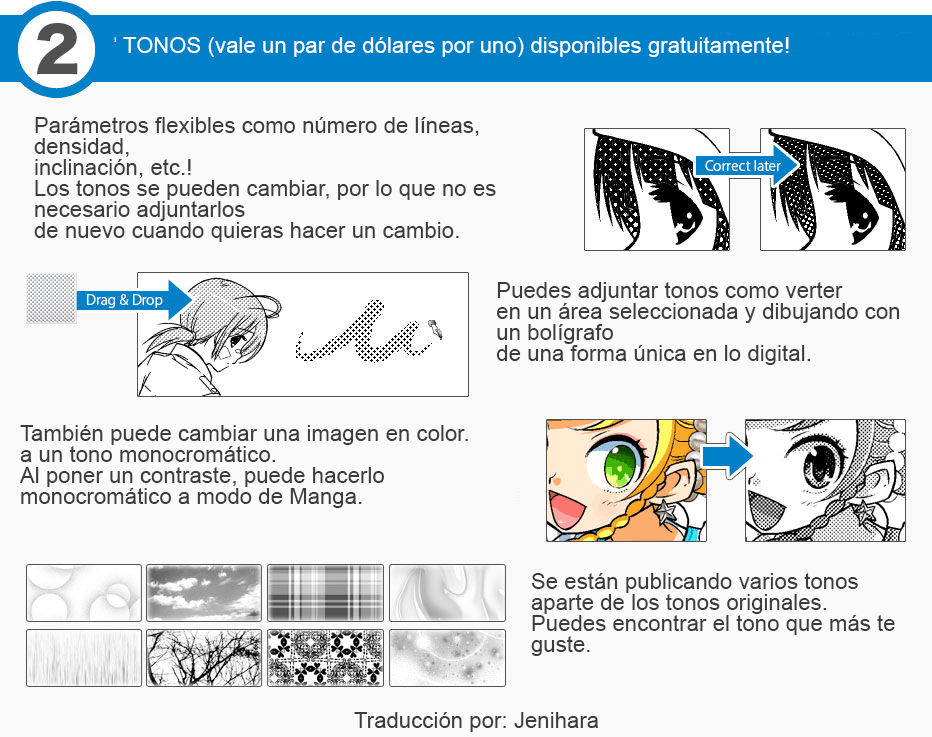 2

' TONOS (vale un par de dólares por uno) disponibles gratuitamente!

Parámetros flexibles como número de líneas, densidad, inclinación, etc.!
Los tonos se pueden cambiar, por lo que no es necesario adjuntarlos de nuevo cuando quieras hacer un cambio.

Correct later

Drag & Drop

Puedes adjuntar tonos como verter en un área seleccionada y dibujando con un bolígrafo de una forma única en lo digital.

También puede cambiar una imagen en color. a un tono monocromático.
Al poner un contraste, puede hacerlo monocromático a modo de Manga.

Se están publicando varios tonos aparte de los tonos originales.
Puedes encontrar el tono que más te guste.

Traducción por: Jenihara