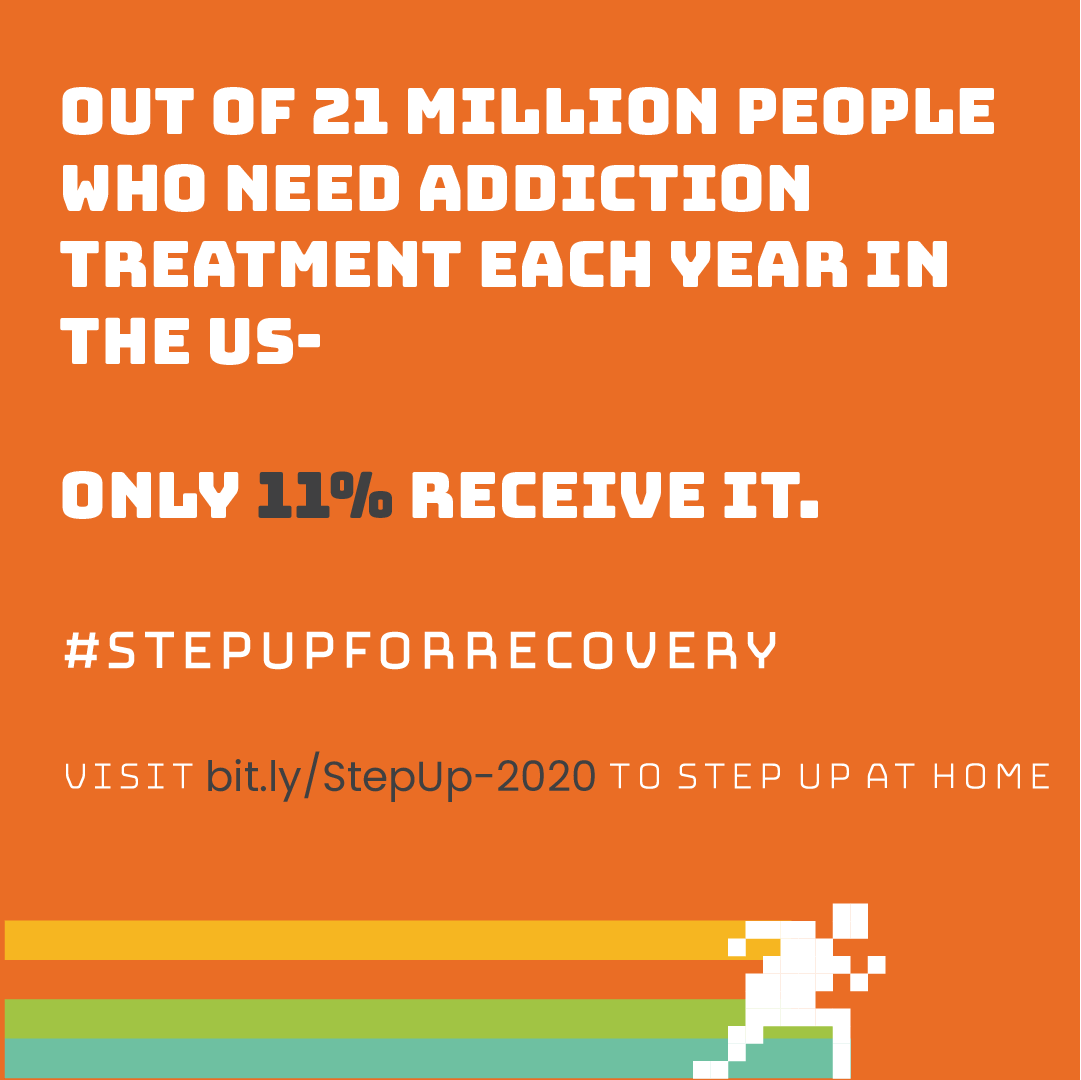 OUT OF 21 MILLION PEOPLE WHO NEED ADDICTION TREATMENT EACH YEAR IN THE US-

ONLY 11% RECEIVE IT.

#STEPUPFORRECOVERY

VISIT bit.ly/StepUp-2020 TO STEP UP AT HOME