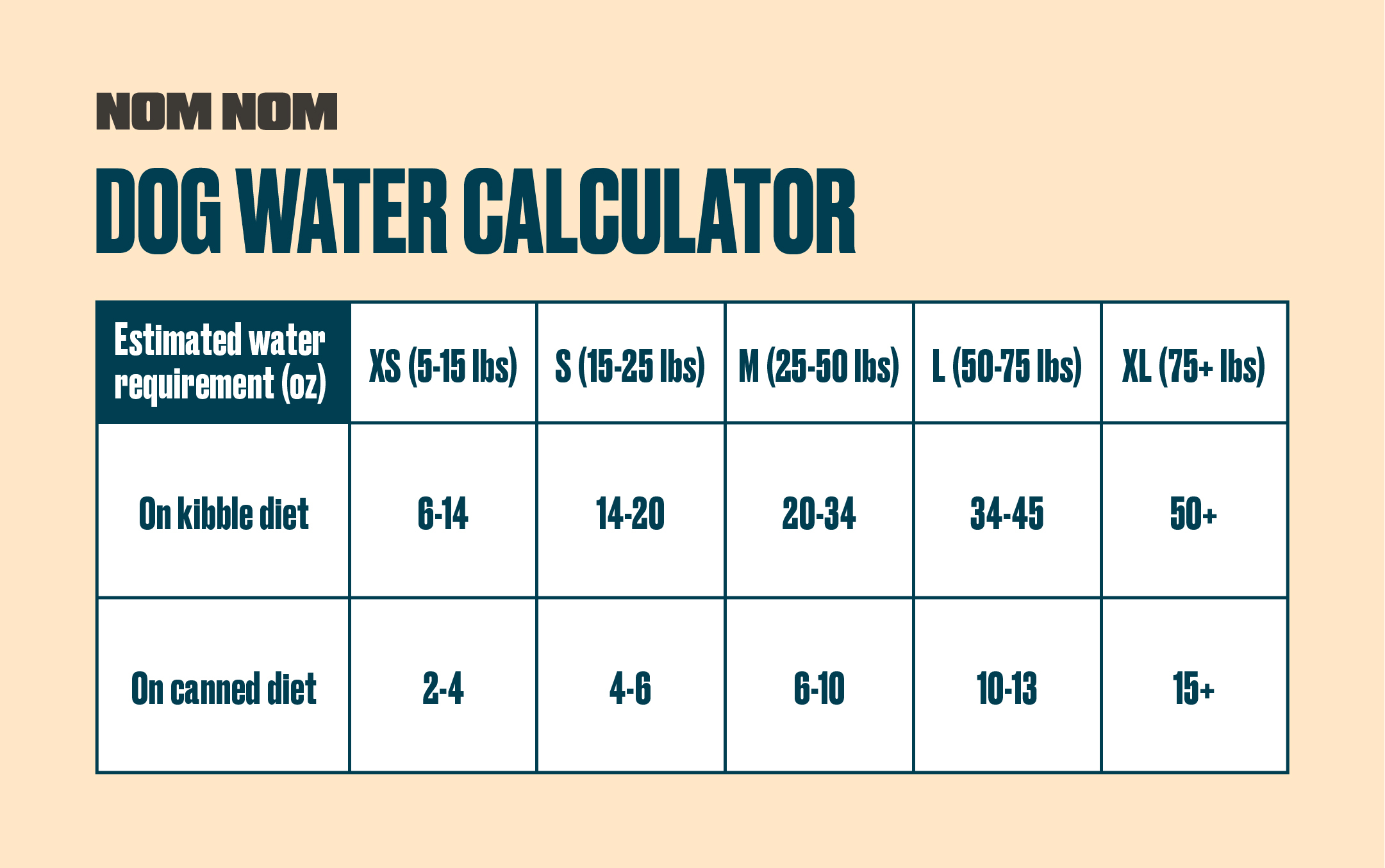 NOM NOM

DOG WATER CALCULATOR

| Estimated water requirement (oz) | XS (5-15 lbs) | S (15-25 lbs) | M (25-50 lbs) | L (50-75 lbs) | XL (75+ lbs) |
|---|---|---|---|---|---|
| On kibble diet | 6-14 | 14-20 | 20-34 | 34-45 | 50+ |
| On canned diet | 2-4 | 4-6 | 6-10 | 10-13 | 15+ |