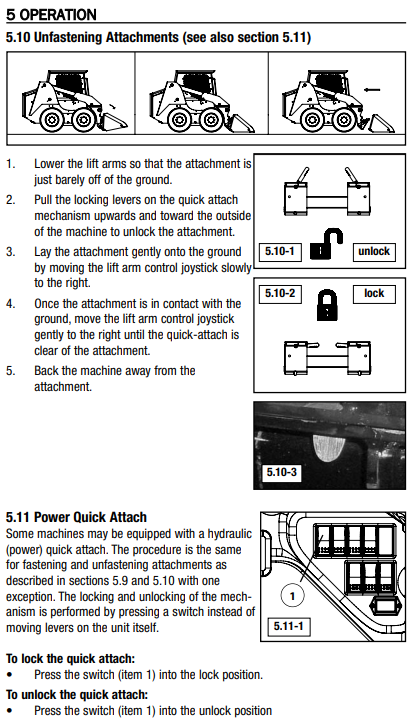 5 OPERATION

5.10 Unfastening Attachments (see also section 5.11)

1. Lower the lift arms so that the attachment is just barely off of the ground.

2. Pull the locking levers on the quick attach mechanism upwards and toward the outside of the machine to unlock the attachment.

3. Lay the attachment gently onto the ground by moving the lift arm control joystick slowly to the right.

4. Once the attachment is in contact with the ground, move the lift arm control joystick gently to the right until the quick-attach is clear of the attachment.

5. Back the machine away from the attachment.

5.10-1

unlock

5.10-2

lock

5.10-3

5.11 Power Quick Attach

Some machines may be equipped with a hydraulic (power) quick attach. The procedure is the same for fastening and unfastening attachments as described in sections 5.9 and 5.10 with one exception. The locking and unlocking of the mechanism is performed by pressing a switch instead of moving levers on the unit itself.

1

5.11-1

To lock the quick attach:

• Press the switch (item 1) into the lock position.

To unlock the quick attach:

• Press the switch (item 1) into the unlock position