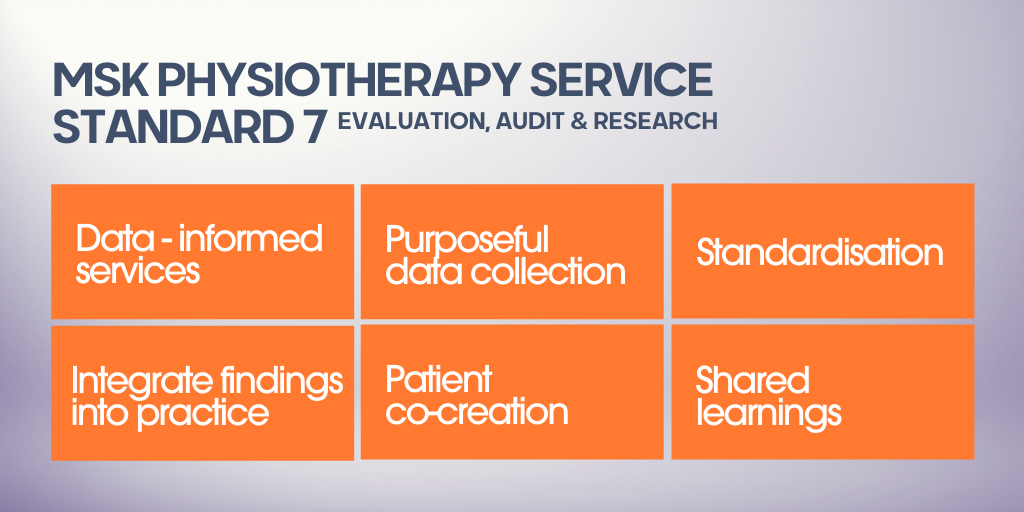 MSK PHYSIOTHERAPY SERVICE
STANDARD 7 EVALUATION, AUDIT & RESEARCH

Data - informed services

Purposeful data collection

Standardisation

Integrate findings into practice

Patient co-creation

Shared learnings