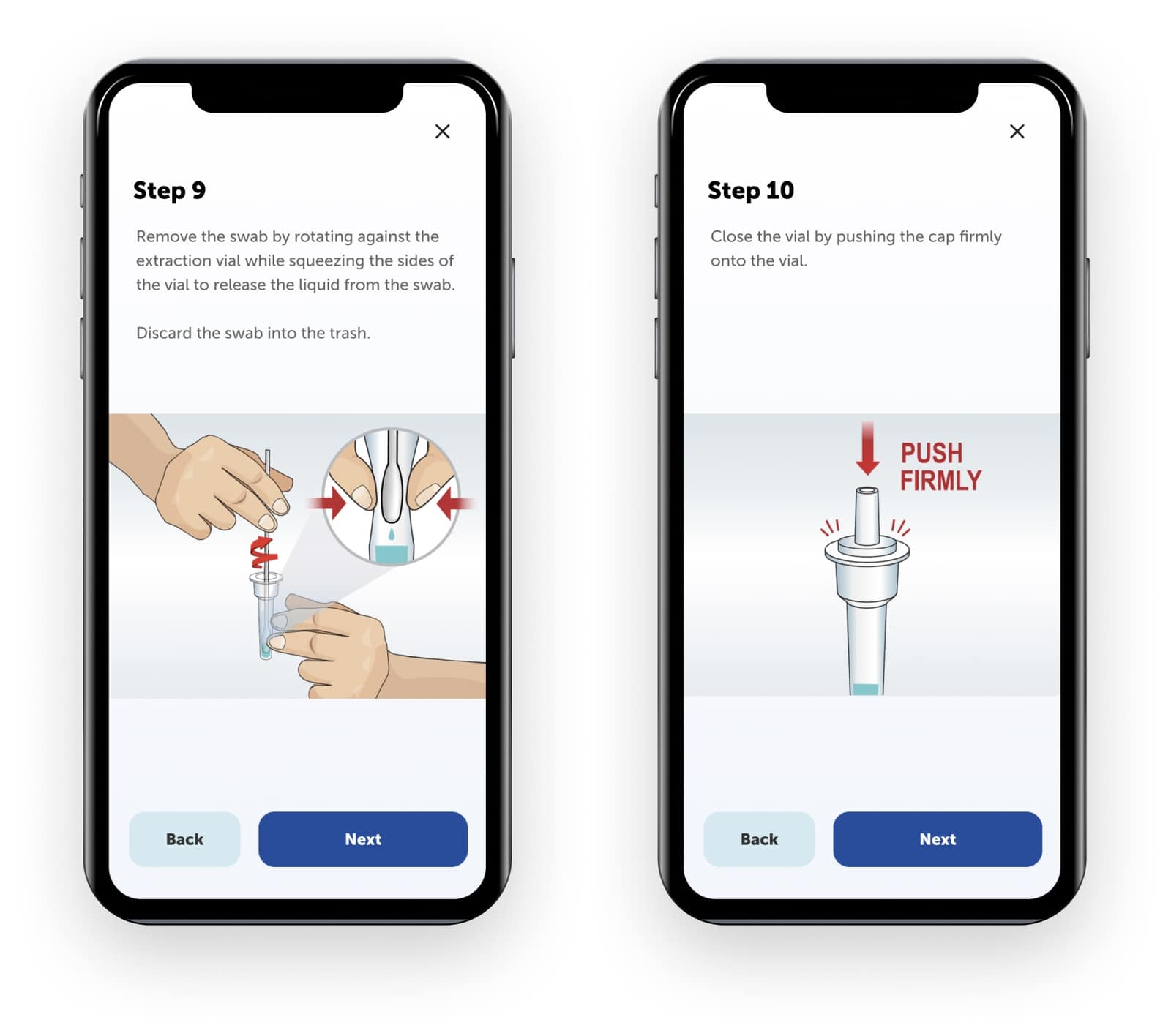 ×

Step 9

Remove the swab by rotating against the extraction vial while squeezing the sides of the vial to release the liquid from the swab.

Discard the swab into the trash.

Back

Next

×

Step 10

Close the vial by pushing the cap firmly onto the vial.

PUSH FIRMLY

Back

Next