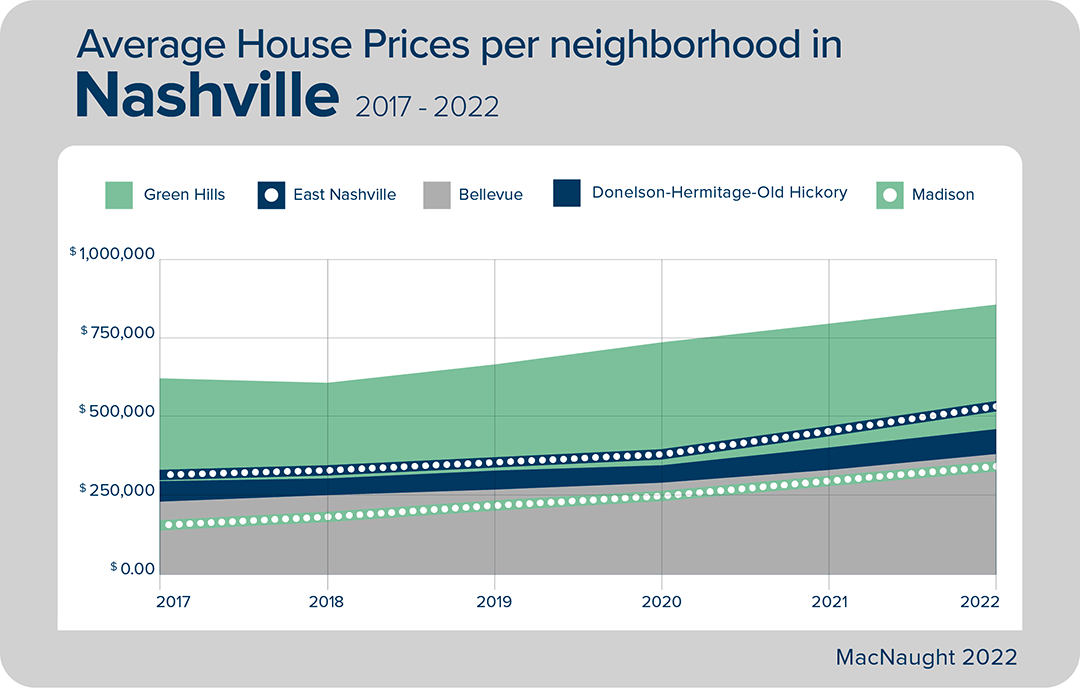 Average House Prices per neighborhood in
Nashville 2017 - 2022

Green Hills
East Nashville
Bellevue
Donelson-Hermitage-Old Hickory
Madison

$ 1,000,000
$ 750,000
$ 500,000
$ 250,000
$ 0.00

2017
2018
2019
2020
2021
2022

MacNaught 2022