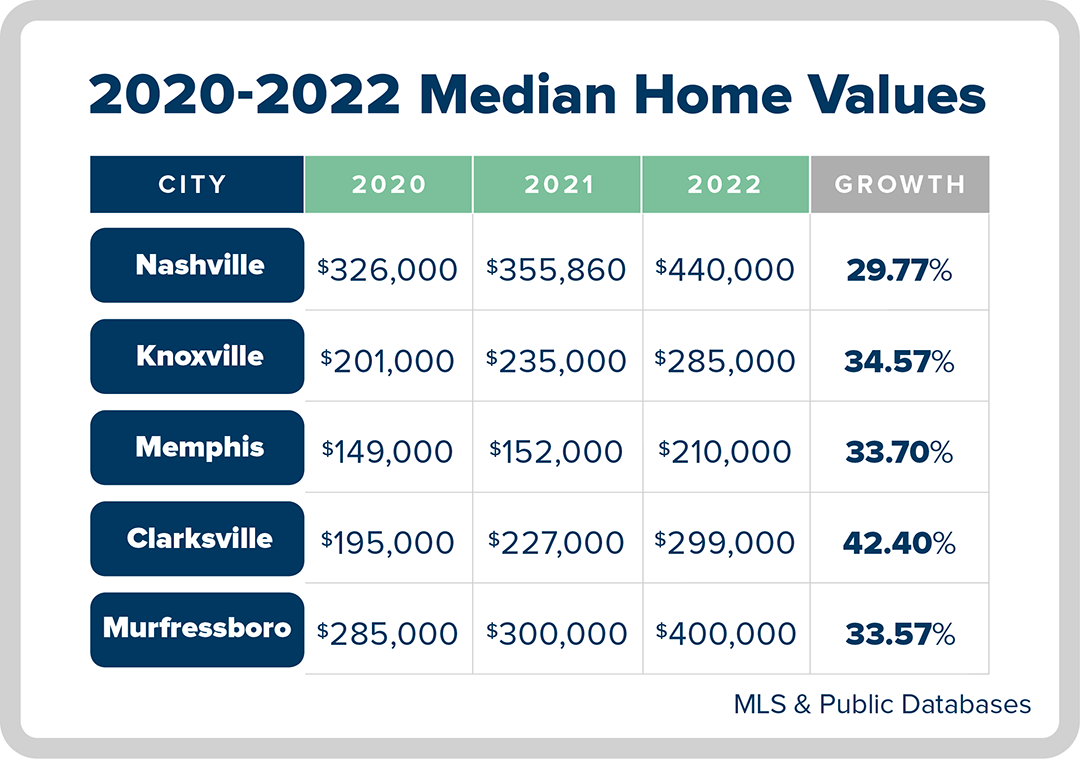 2020-2022 Median Home Values

| CITY | 2020 | 2021 | 2022 | GROWTH |
|---|---|---|---|---|
| Nashville | $326,000 | $355,860 | $440,000 | 29.77% |
| Knoxville | $201,000 | $235,000 | $285,000 | 34.57% |
| Memphis | $149,000 | $152,000 | $210,000 | 33.70% |
| Clarksville | $195,000 | $227,000 | $299,000 | 42.40% |
| Murfressboro | $285,000 | $300,000 | $400,000 | 33.57% |

MLS & Public Databases