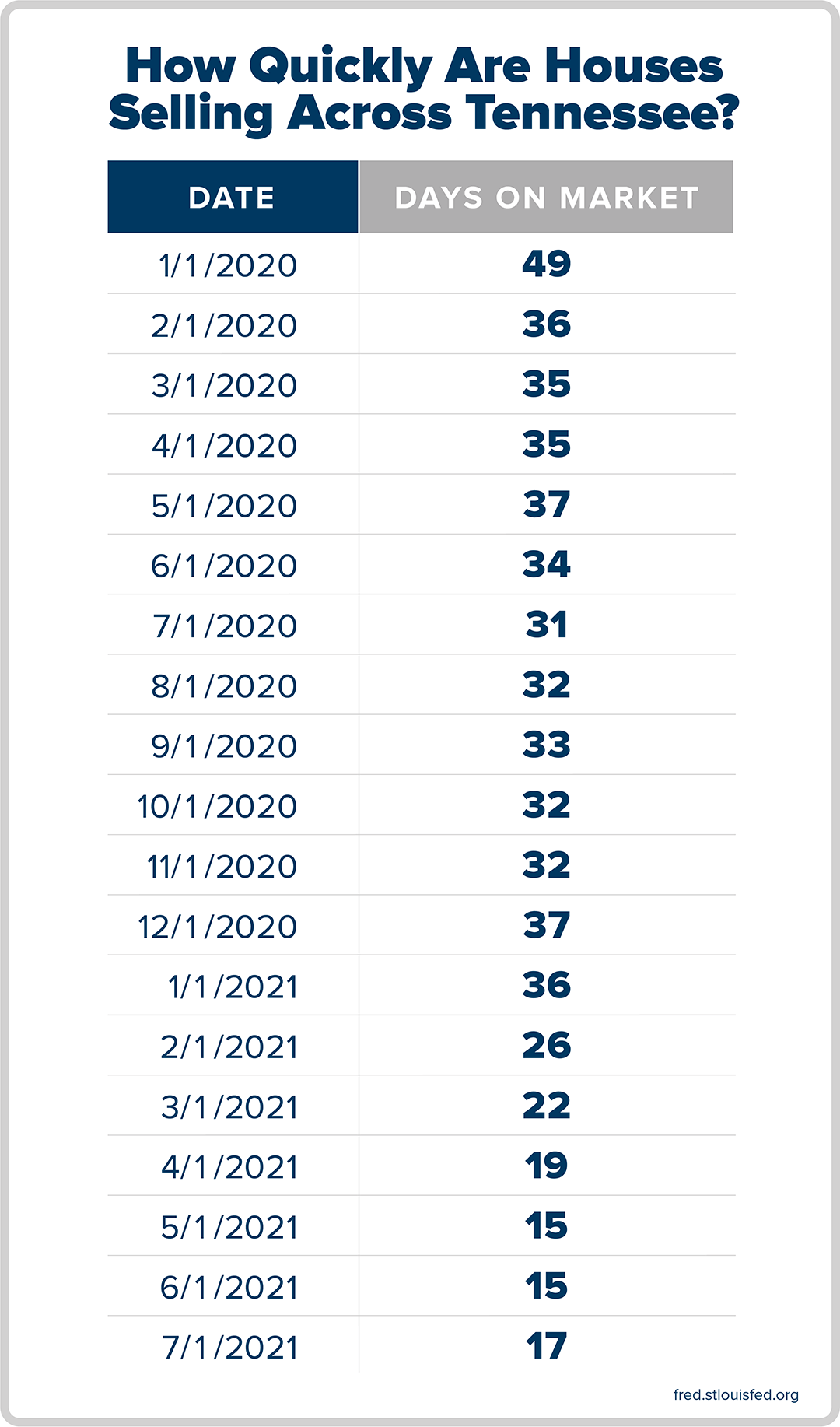 How Quickly Are Houses Selling Across Tennessee?

| DATE | DAYS ON MARKET |
|---|---|
| 1/1/2020 | 49 |
| 2/1/2020 | 36 |
| 3/1/2020 | 35 |
| 4/1/2020 | 35 |
| 5/1/2020 | 37 |
| 6/1/2020 | 34 |
| 7/1/2020 | 31 |
| 8/1/2020 | 32 |
| 9/1/2020 | 33 |
| 10/1/2020 | 32 |
| 11/1/2020 | 32 |
| 12/1/2020 | 37 |
| 1/1/2021 | 36 |
| 2/1/2021 | 26 |
| 3/1/2021 | 22 |
| 4/1/2021 | 19 |
| 5/1/2021 | 15 |
| 6/1/2021 | 15 |
| 7/1/2021 | 17 |

fred.stlouisfed.org