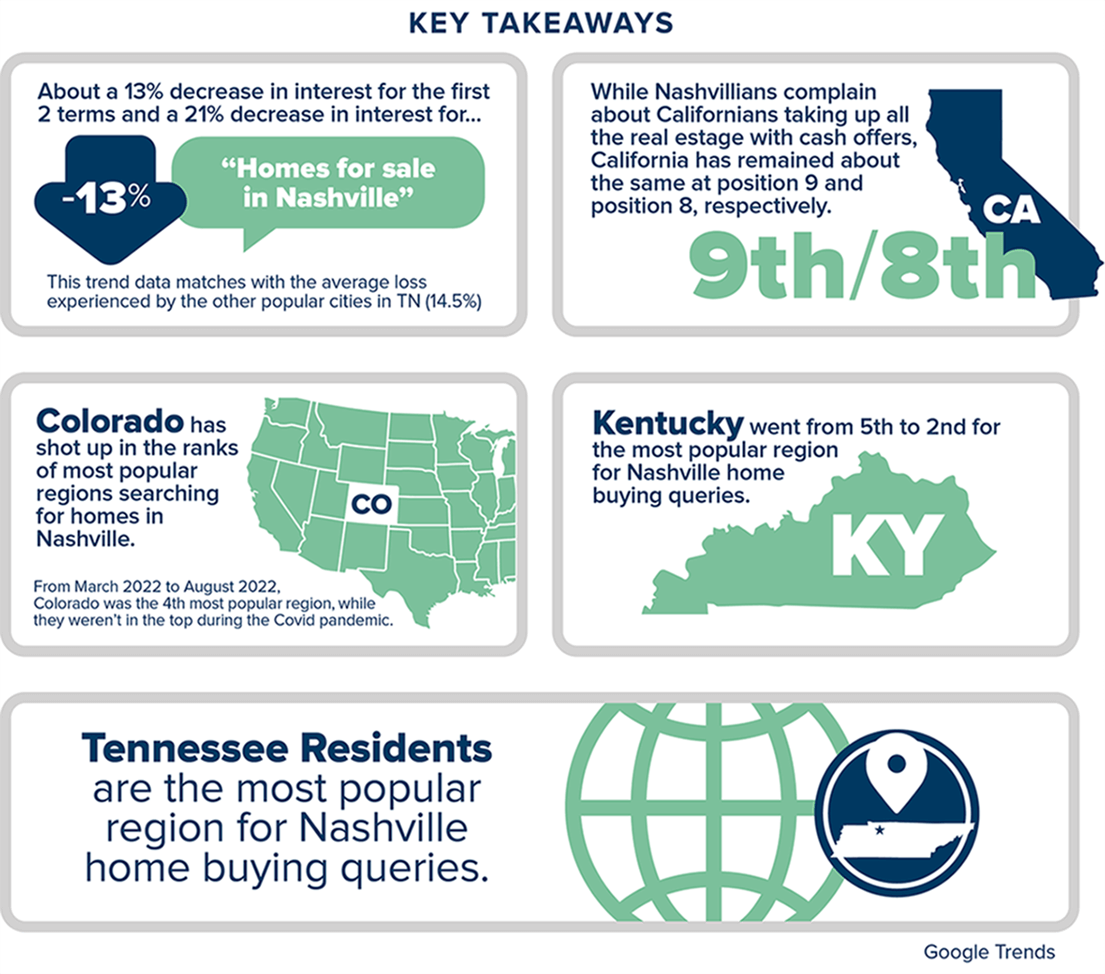 KEY TAKEAWAYS

About a 13% decrease in interest for the first 2 terms and a 21% decrease in interest for...

-13%

"Homes for sale in Nashville"

This trend data matches with the average loss experienced by the other popular cities in TN (14.5%)

While Nashvillians complain about Californians taking up all the real estage with cash offers, California has remained about the same at position 9 and position 8, respectively.

CA

9th/8th

Colorado has shot up in the ranks of most popular regions searching for homes in Nashville.

CO

From March 2022 to August 2022, Colorado was the 4th most popular region, while they weren't in the top during the Covid pandemic.

Kentucky went from 5th to 2nd for the most popular region for Nashville home buying queries.

KY

Tennessee Residents are the most popular region for Nashville home buying queries.

Google Trends