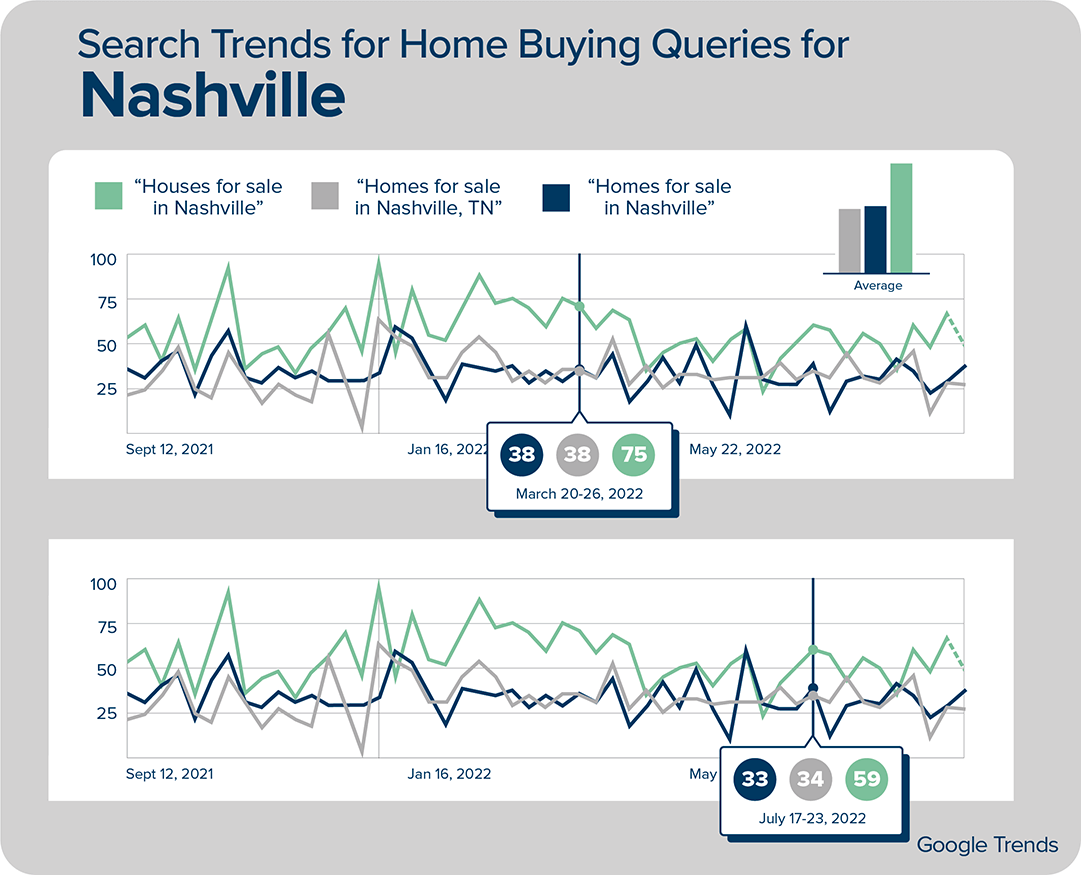 Search Trends for Home Buying Queries for
Nashville

"Houses for sale in Nashville"
"Homes for sale in Nashville, TN"
"Homes for sale in Nashville"

Average

100
75
50
25

Sept 12, 2021
Jan 16, 2022
May 22, 2022

38
38
75
March 20-26, 2022

100
75
50
25

Sept 12, 2021
Jan 16, 2022
May

33
34
59
July 17-23, 2022

Google Trends