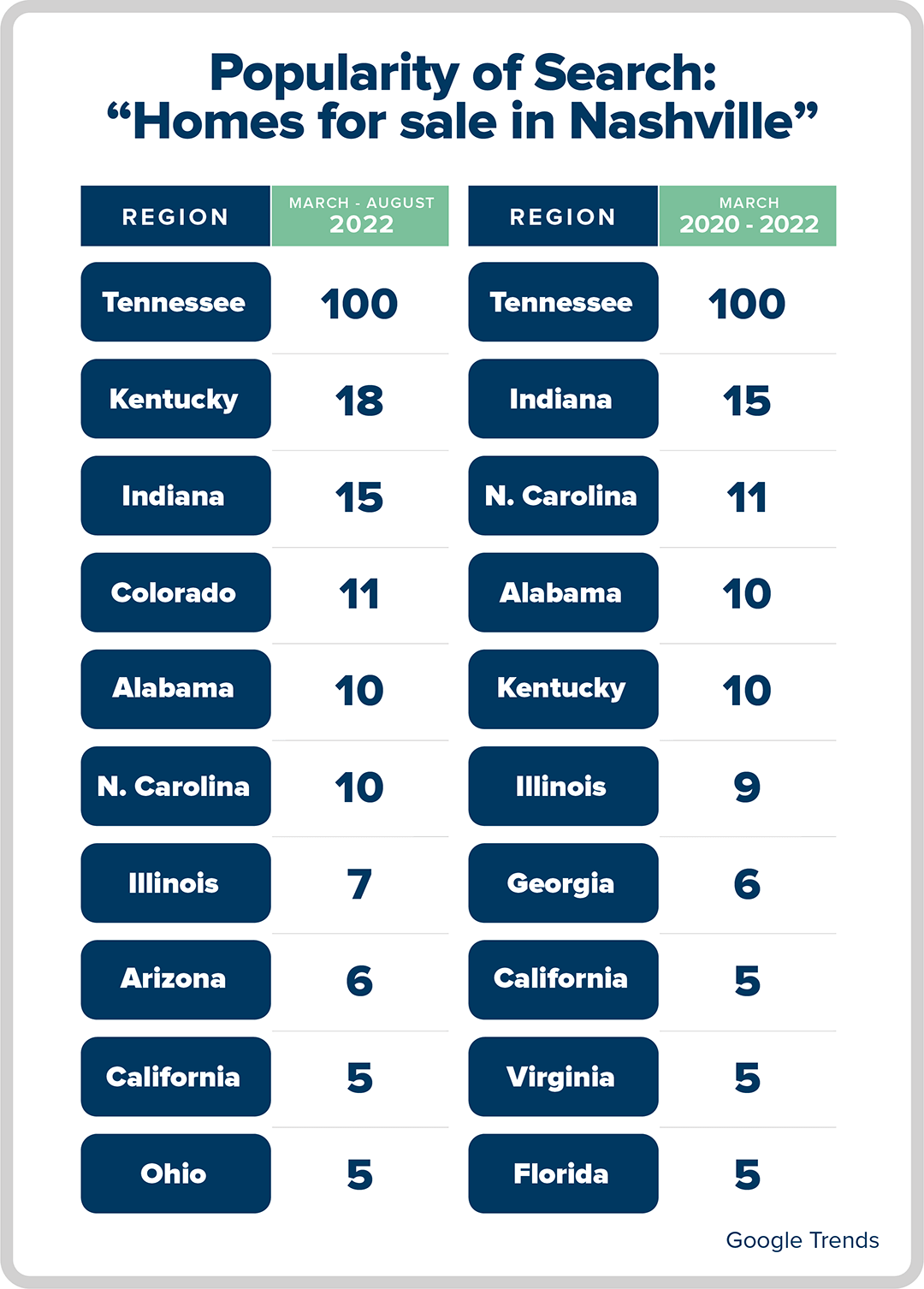 Popularity of Search:
“Homes for sale in Nashville”

| REGION | MARCH - AUGUST 2022 |
|---|---|
| Tennessee | 100 |
| Kentucky | 18 |
| Indiana | 15 |
| Colorado | 11 |
| Alabama | 10 |
| N. Carolina | 10 |
| Illinois | 7 |
| Arizona | 6 |
| California | 5 |
| Ohio | 5 |

| REGION | MARCH 2020 - 2022 |
|---|---|
| Tennessee | 100 |
| Indiana | 15 |
| N. Carolina | 11 |
| Alabama | 10 |
| Kentucky | 10 |
| Illinois | 9 |
| Georgia | 6 |
| California | 5 |
| Virginia | 5 |
| Florida | 5 |

Google Trends