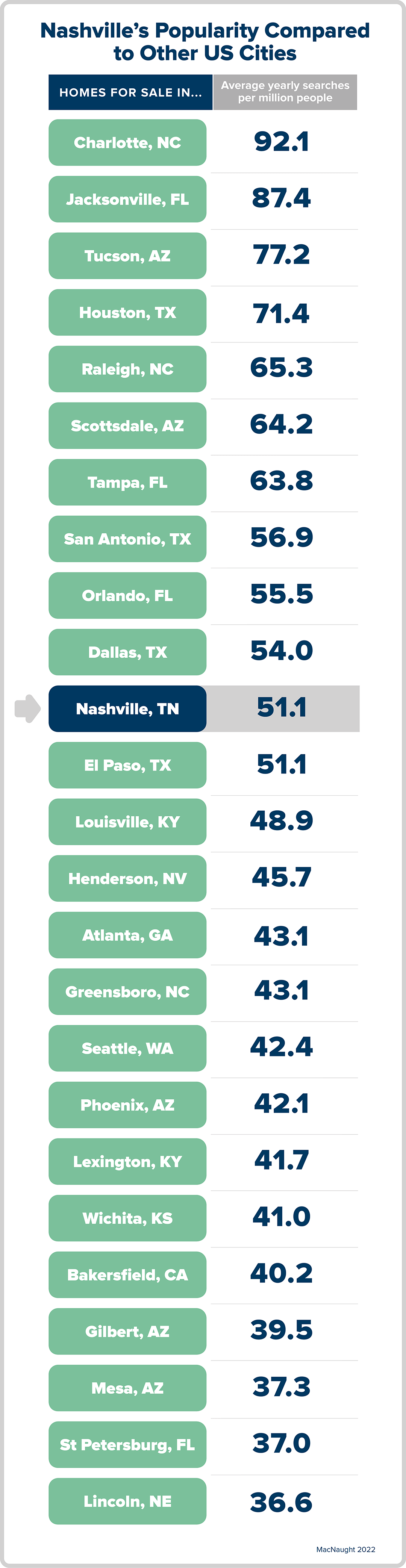 Nashville's Popularity Compared to Other US Cities

| HOMES FOR SALE IN... | Average yearly searches per million people |
|---|---|
| Charlotte, NC | 92.1 |
| Jacksonville, FL | 87.4 |
| Tucson, AZ | 77.2 |
| Houston, TX | 71.4 |
| Raleigh, NC | 65.3 |
| Scottsdale, AZ | 64.2 |
| Tampa, FL | 63.8 |
| San Antonio, TX | 56.9 |
| Orlando, FL | 55.5 |
| Dallas, TX | 54.0 |
| Nashville, TN | 51.1 |
| El Paso, TX | 51.1 |
| Louisville, KY | 48.9 |
| Henderson, NV | 45.7 |
| Atlanta, GA | 43.1 |
| Greensboro, NC | 43.1 |
| Seattle, WA | 42.4 |
| Phoenix, AZ | 42.1 |
| Lexington, KY | 41.7 |
| Wichita, KS | 41.0 |
| Bakersfield, CA | 40.2 |
| Gilbert, AZ | 39.5 |
| Mesa, AZ | 37.3 |
| St Petersburg, FL | 37.0 |
| Lincoln, NE | 36.6 |

MacNaught 2022