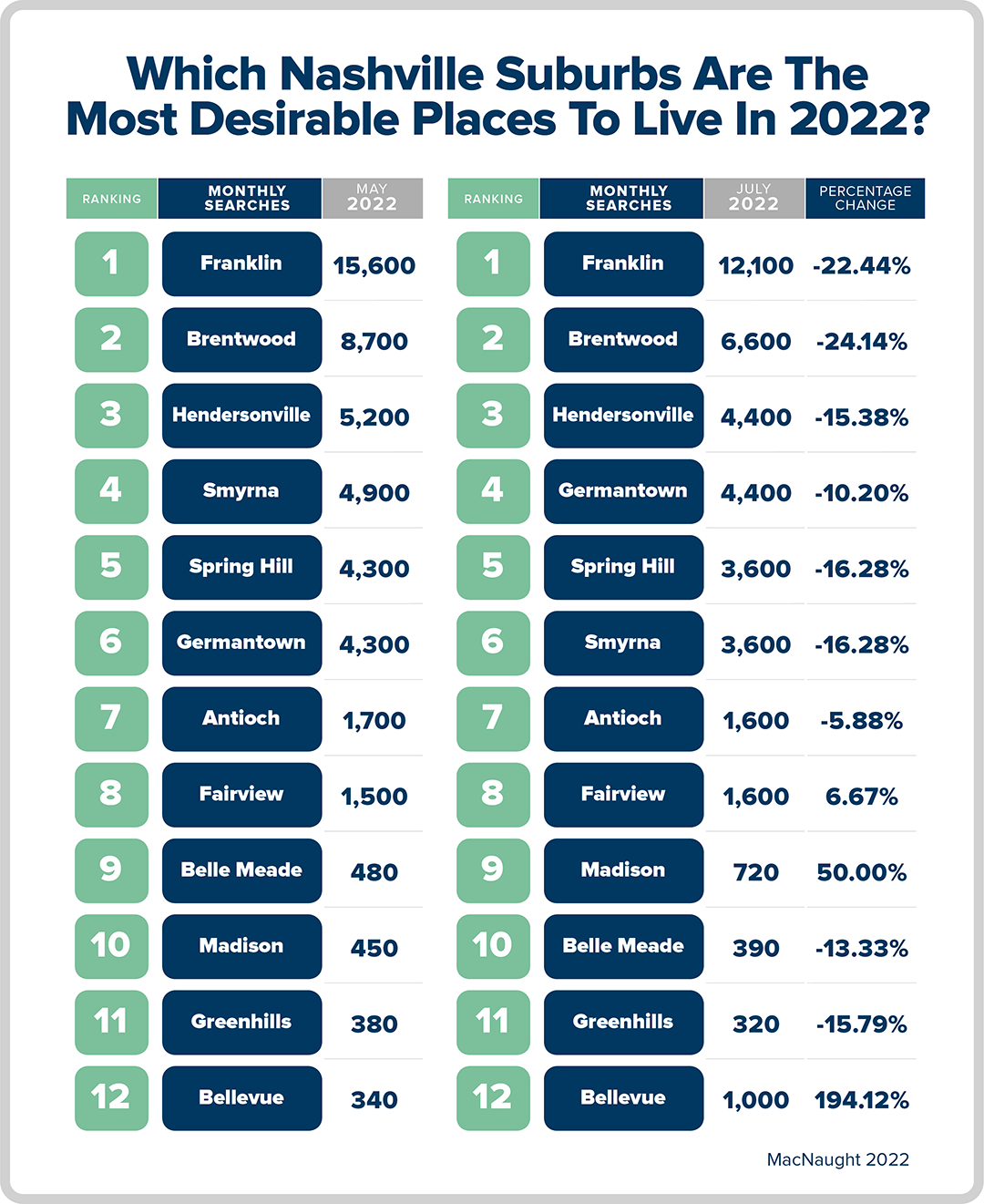 Which Nashville Suburbs Are The Most Desirable Places To Live In 2022?

| RANKING | MONTHLY SEARCHES | MAY 2022 |
|---|---|---|
| 1 | Franklin | 15,600 |
| 2 | Brentwood | 8,700 |
| 3 | Hendersonville | 5,200 |
| 4 | Smyrna | 4,900 |
| 5 | Spring Hill | 4,300 |
| 6 | Germantown | 4,300 |
| 7 | Antioch | 1,700 |
| 8 | Fairview | 1,500 |
| 9 | Belle Meade | 480 |
| 10 | Madison | 450 |
| 11 | Greenhills | 380 |
| 12 | Bellevue | 340 |

| RANKING | MONTHLY SEARCHES | JULY 2022 | PERCENTAGE CHANGE |
|---|---|---|---|
| 1 | Franklin | 12,100 | -22.44% |
| 2 | Brentwood | 6,600 | -24.14% |
| 3 | Hendersonville | 4,400 | -15.38% |
| 4 | Germantown | 4,400 | -10.20% |
| 5 | Spring Hill | 3,600 | -16.28% |
| 6 | Smyrna | 3,600 | -16.28% |
| 7 | Antioch | 1,600 | -5.88% |
| 8 | Fairview | 1,600 | 6.67% |
| 9 | Madison | 720 | 50.00% |
| 10 | Belle Meade | 390 | -13.33% |
| 11 | Greenhills | 320 | -15.79% |
| 12 | Bellevue | 1,000 | 194.12% |

MacNaught 2022