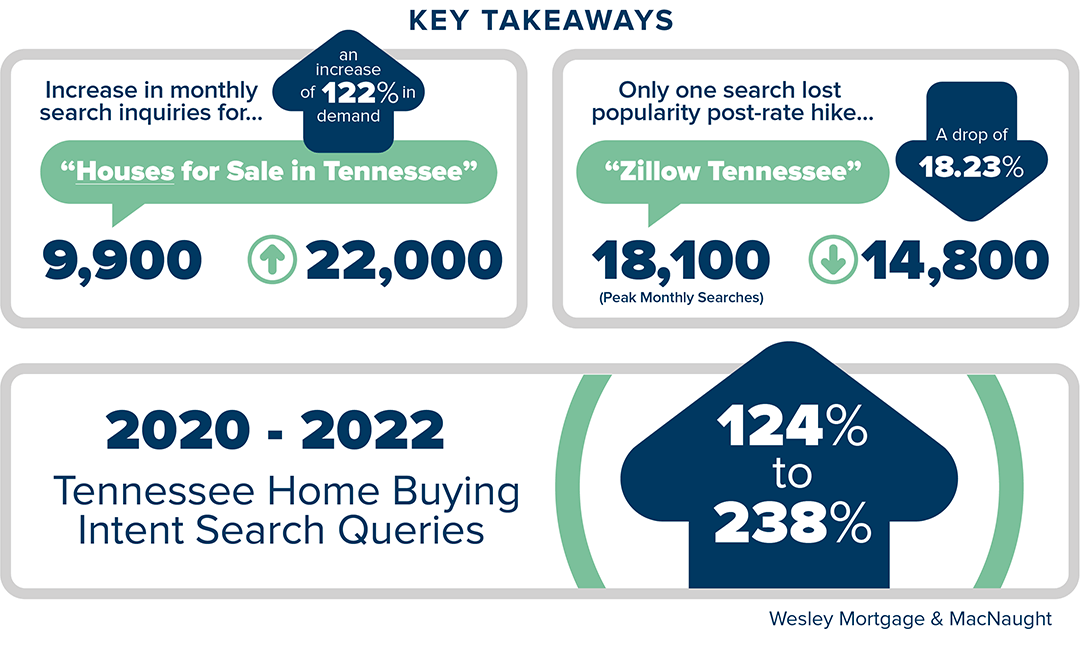 KEY TAKEAWAYS

Increase in monthly search inquiries for...

an increase of 122% in demand

"Houses for Sale in Tennessee"

9,900 22,000

Only one search lost popularity post-rate hike...

"Zillow Tennessee"

A drop of 18.23%

18,100 14,800

(Peak Monthly Searches)

2020 - 2022

Tennessee Home Buying Intent Search Queries

124% to 238%

Wesley Mortgage & MacNaught