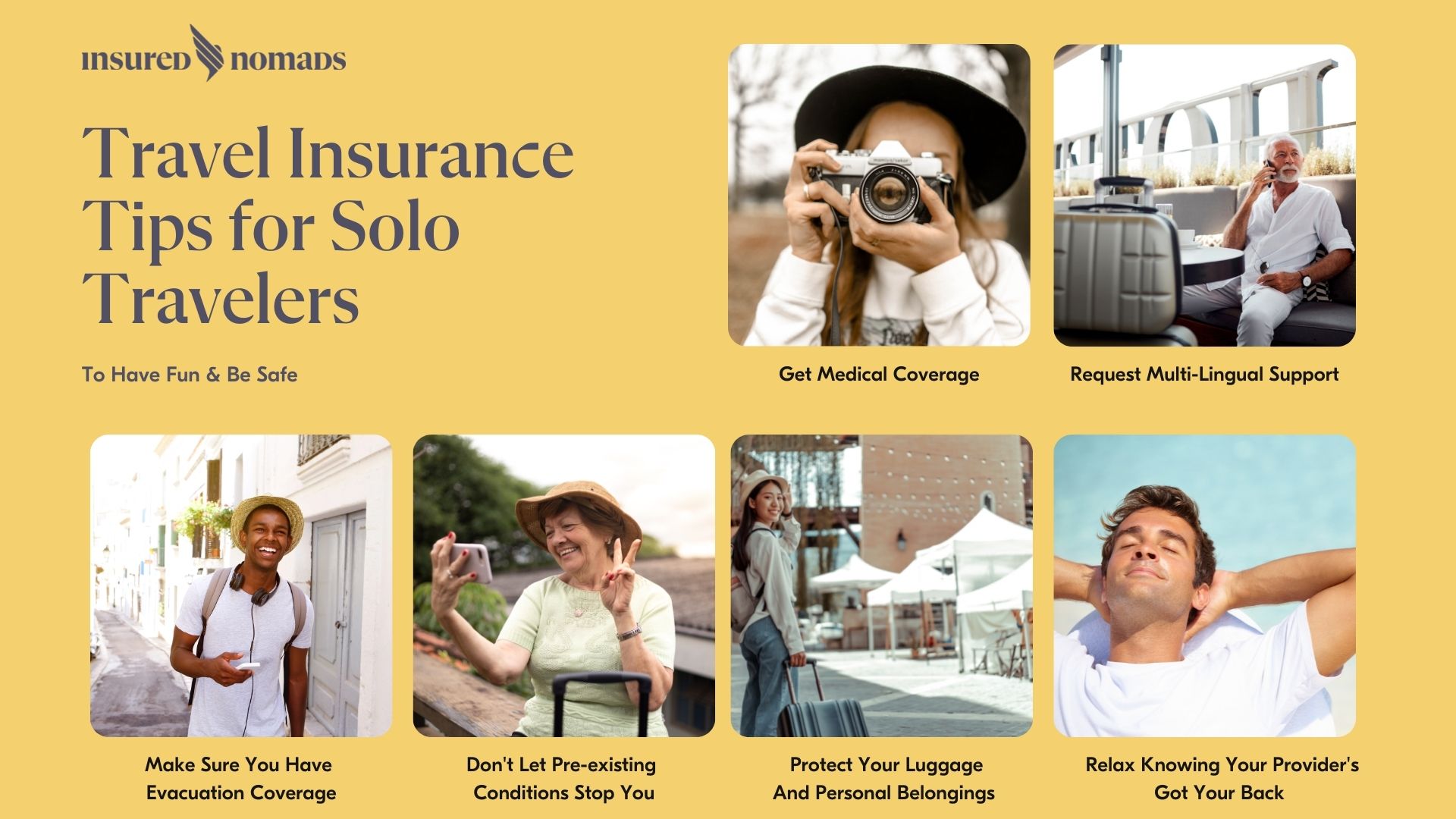 insured nomads

Travel Insurance Tips for Solo Travelers

To Have Fun & Be Safe

Get Medical Coverage

Request Multi-Lingual Support

Make Sure You Have Evacuation Coverage

Don't Let Pre-existing Conditions Stop You

Protect Your Luggage And Personal Belongings

Relax Knowing Your Provider's Got Your Back